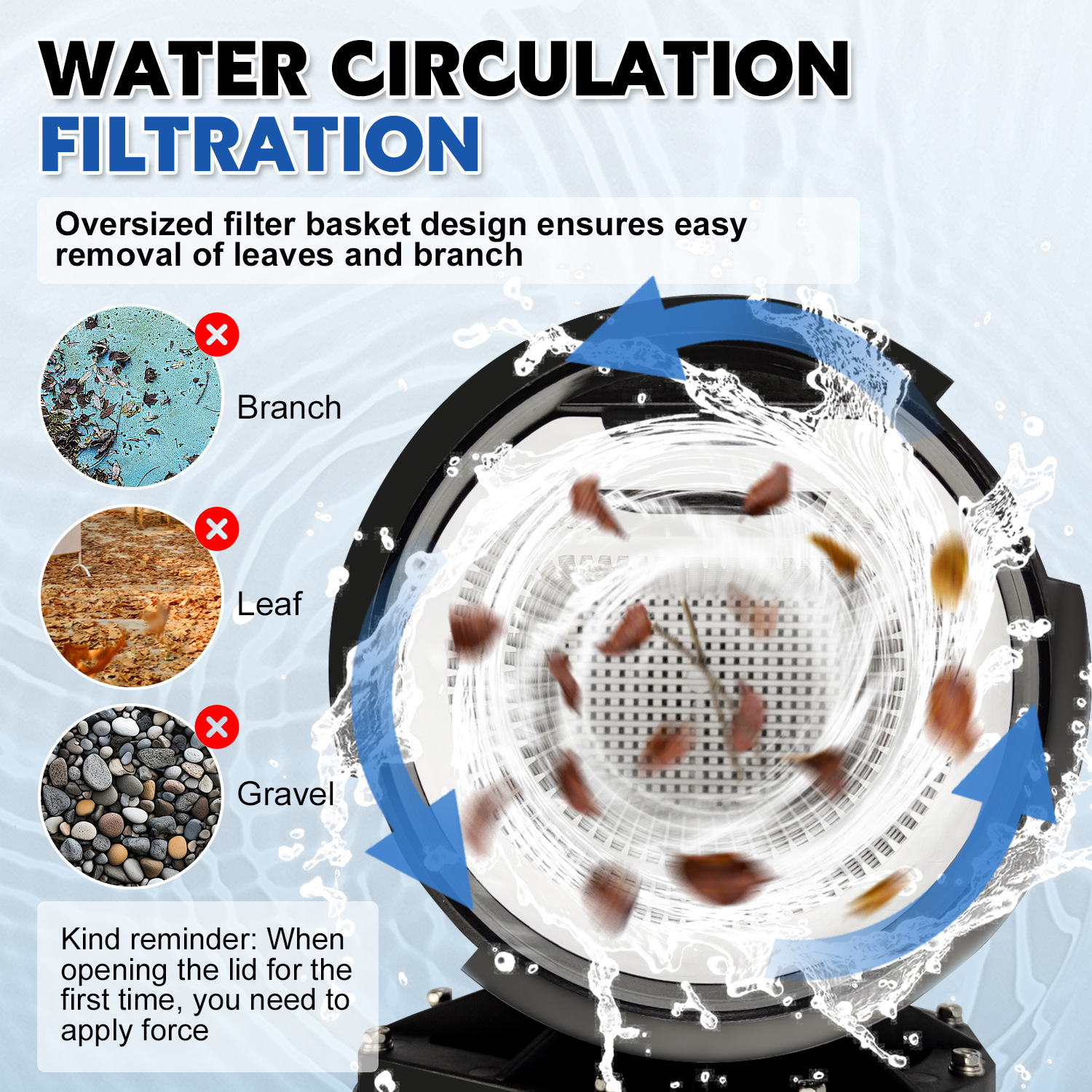 WATER CIRCULATION
FILTRATION

Oversized filter basket design ensures easy removal of leaves and branch

Branch

Leaf

Gravel

Kind reminder: When opening the lid for the first time, you need to apply force