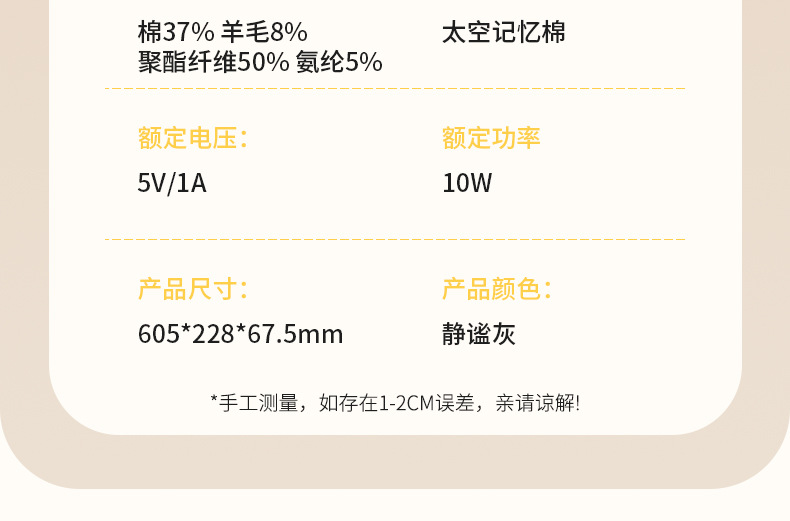 棉37% 羊毛8%
聚酯纤维50% 氨纶5%

太空记忆棉

额定电压：
5V/1A

额定功率
10W

产品尺寸：
605*228*67.5mm

产品颜色：
静谧灰

*手工测量，如存在1-2CM误差，亲请谅解!