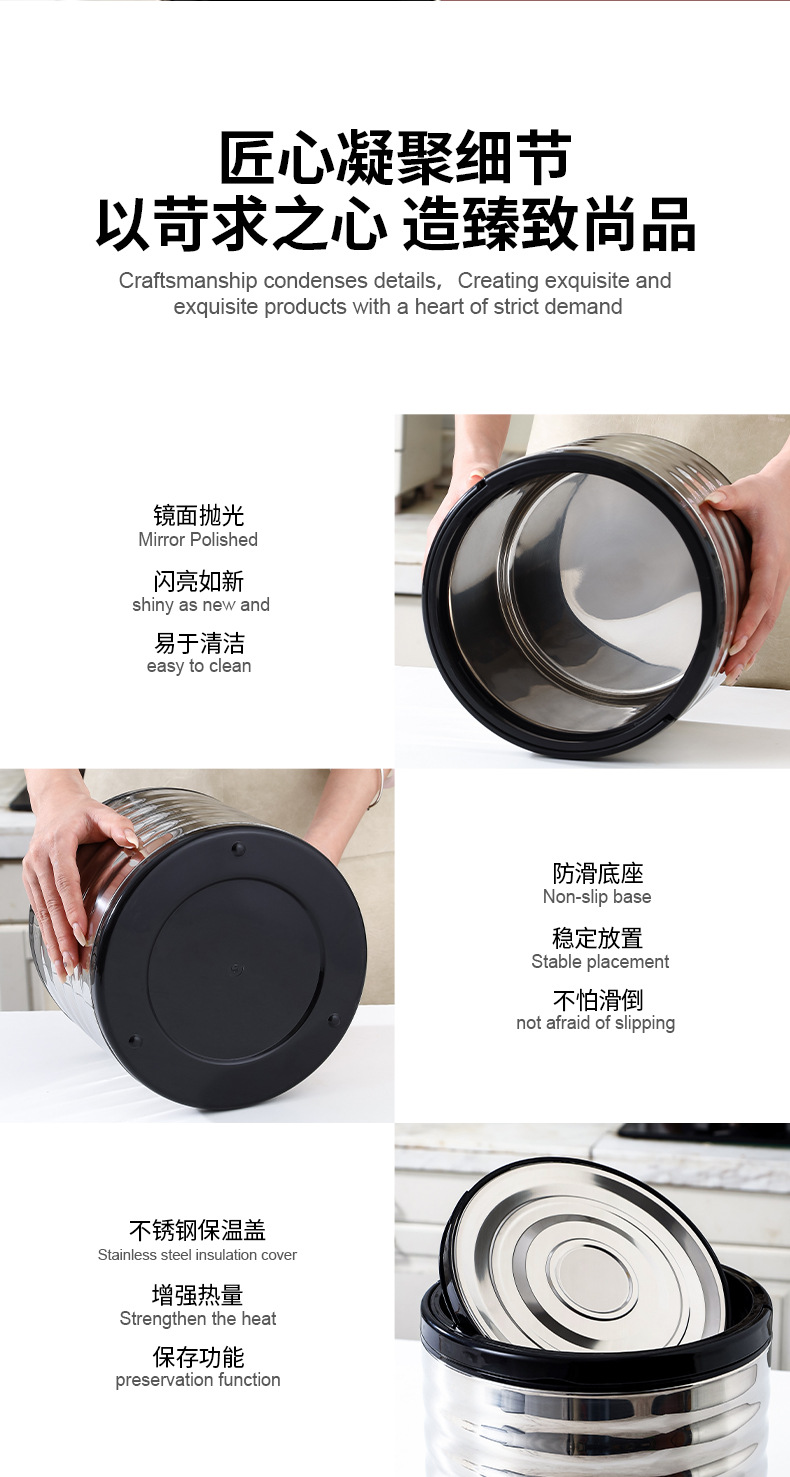 匠心凝聚细节
以苛求之心 造臻致尚品
Craftsmanship condenses details, Creating exquisite and exquisite products with a heart of strict demand

镜面抛光
Mirror Polished

闪亮如新
shiny as new and

易于清洁
easy to clean

防滑底座
Non-slip base

稳定放置
Stable placement

不怕滑倒
not afraid of slipping

不锈钢保温盖
Stainless steel insulation cover

增强热量
Strengthen the heat

保存功能
preservation function