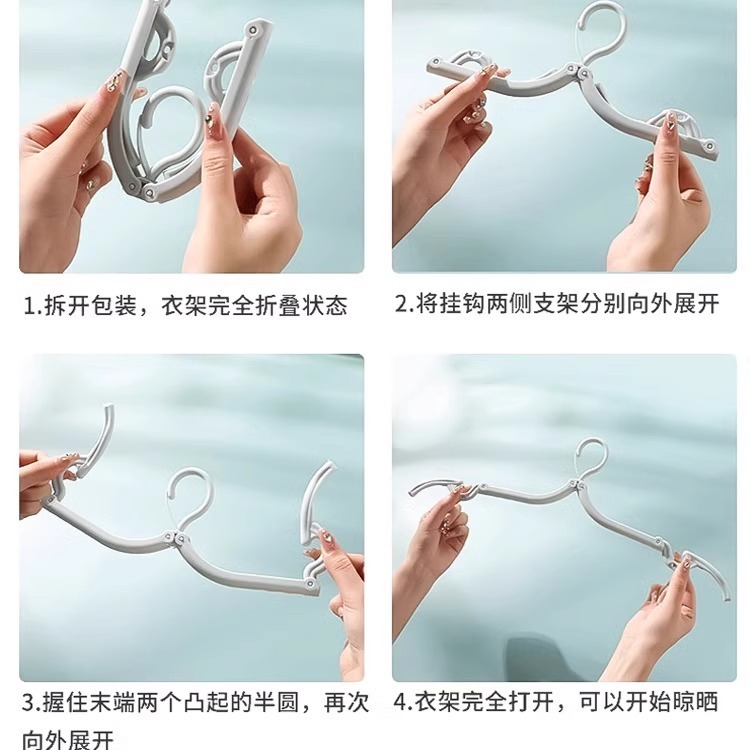 1.拆开包装，衣架完全折叠状态

2.将挂钩两侧支架分别向外展开

3.握住末端两个凸起的半圆，再次向外展开

4.衣架完全打开，可以开始晾晒