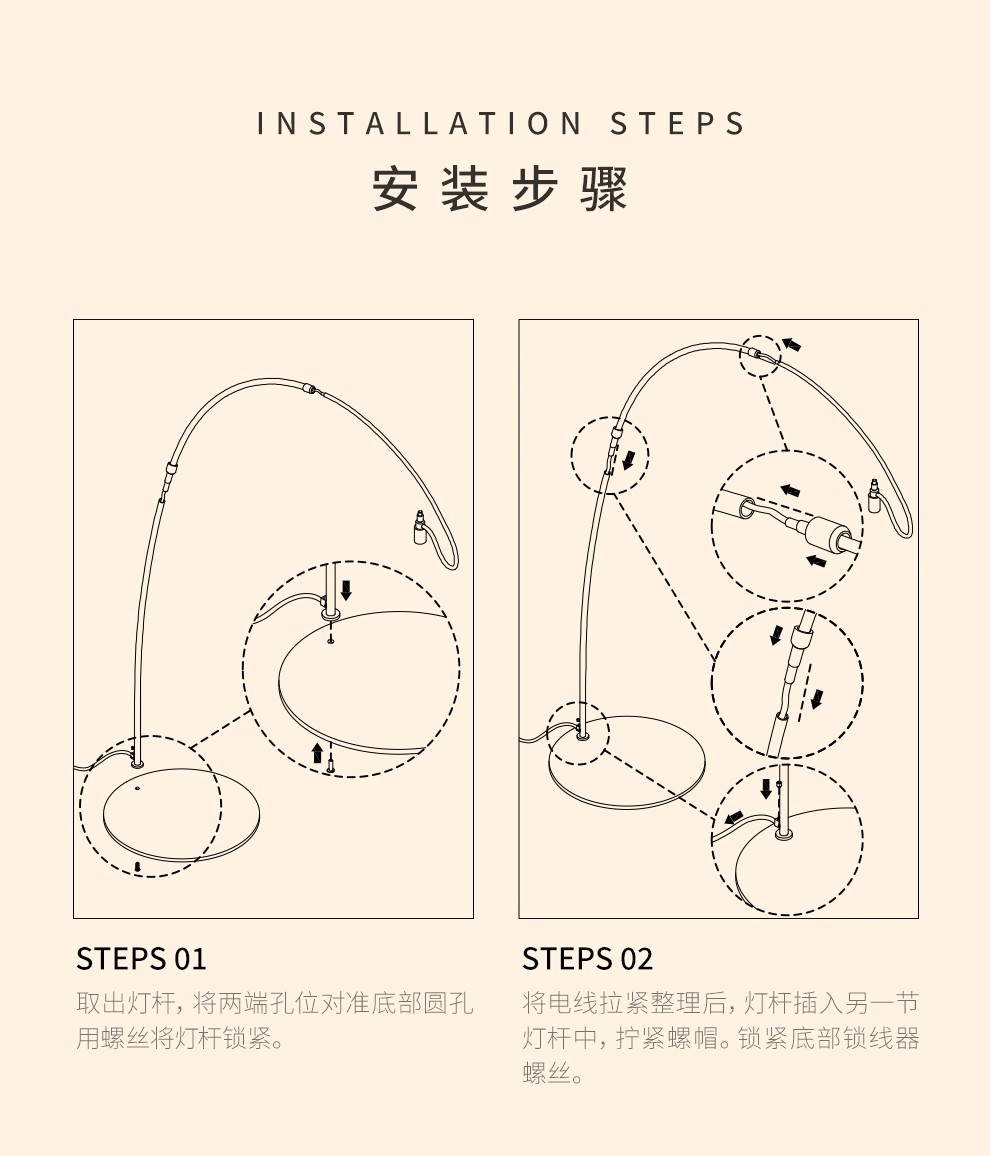 INSTALLATION STEPS

安装步骤

STEPS 01

取出灯杆，将两端孔位对准底部圆孔用螺丝将灯杆锁紧。

STEPS 02

将电线拉紧整理后，灯杆插入另一节灯杆中，拧紧螺帽。锁紧底部锁线器螺丝。