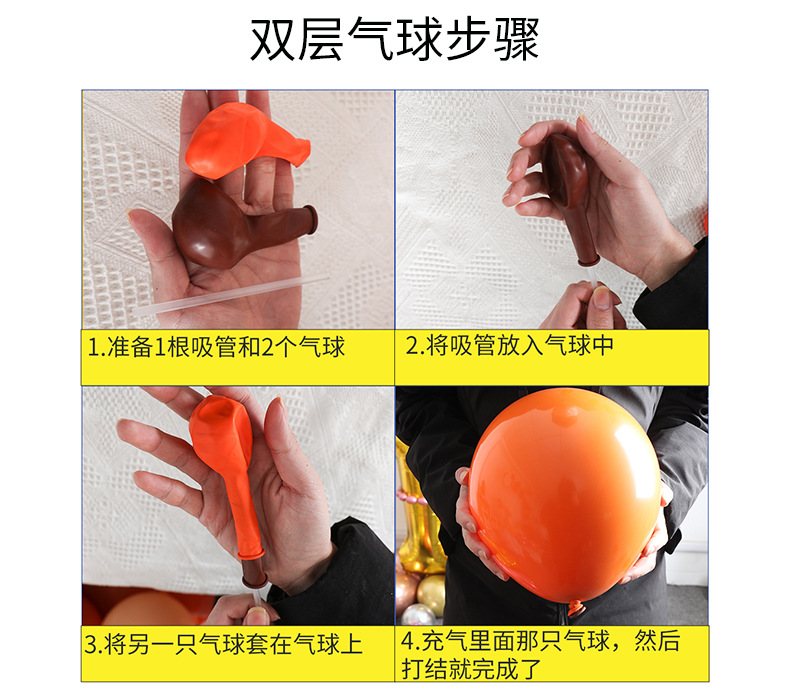 双层气球步骤

1.准备1根吸管和2个气球

2.将吸管放入气球中

3.将另一只气球套在气球上

4.充气里面那只气球，然后打结就完成了