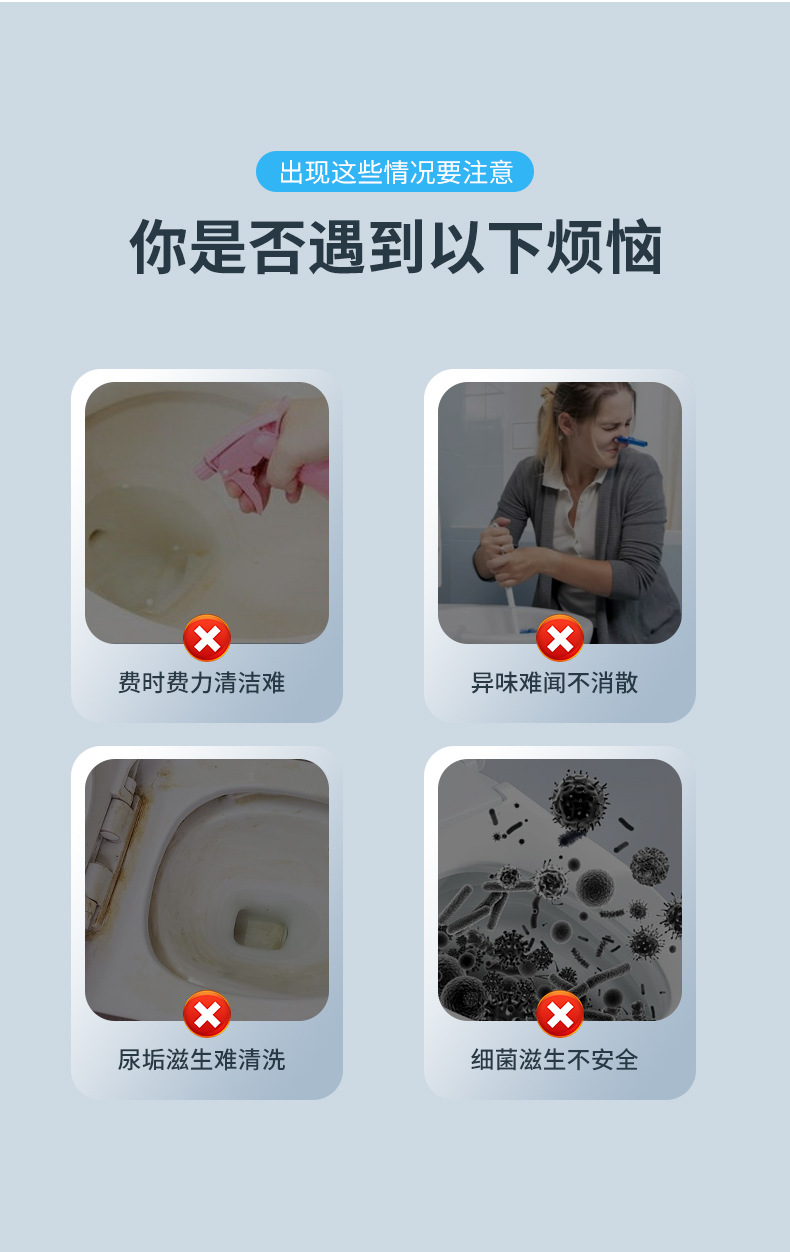 出现这些情况要注意

你是否遇到以下烦恼

费时费力清洁难

异味难闻不消散

尿垢滋生难清洗

细菌滋生不安全