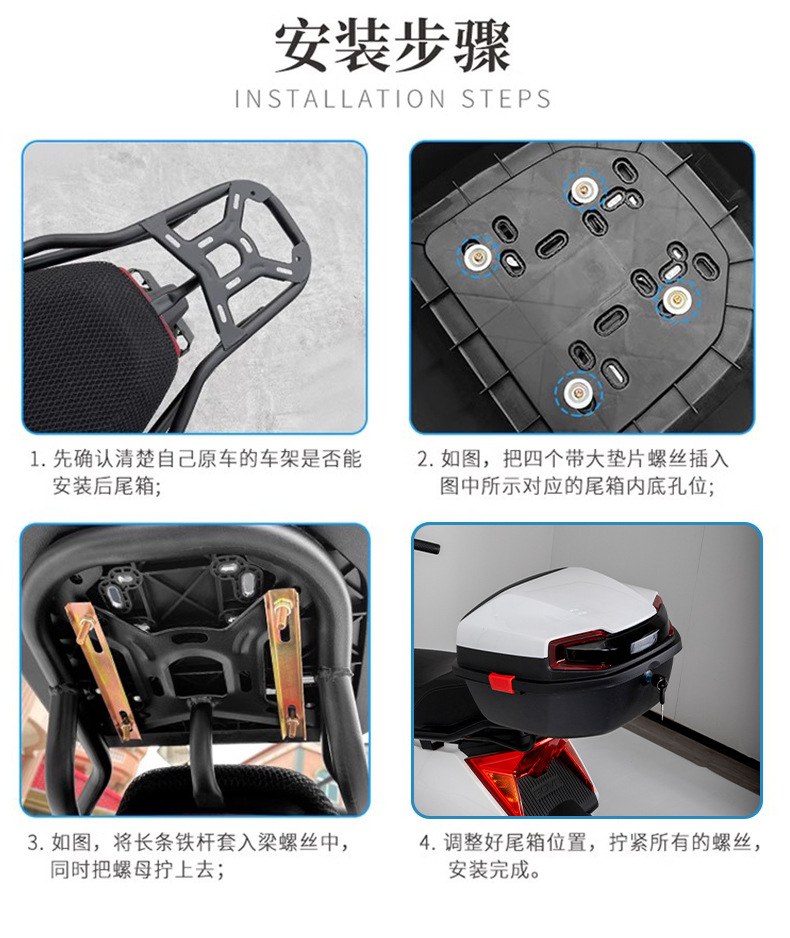 安装步骤
INSTALLATION STEPS

1. 先确认清楚自己原车的车架是否能安装后尾箱;

2. 如图，把四个带大垫片螺丝插入图中所示对应的尾箱内底孔位;

3. 如图，将长条铁杆套入梁螺丝中，同时把螺母拧上去;

4. 调整好尾箱位置，拧紧所有的螺丝，安装完成。