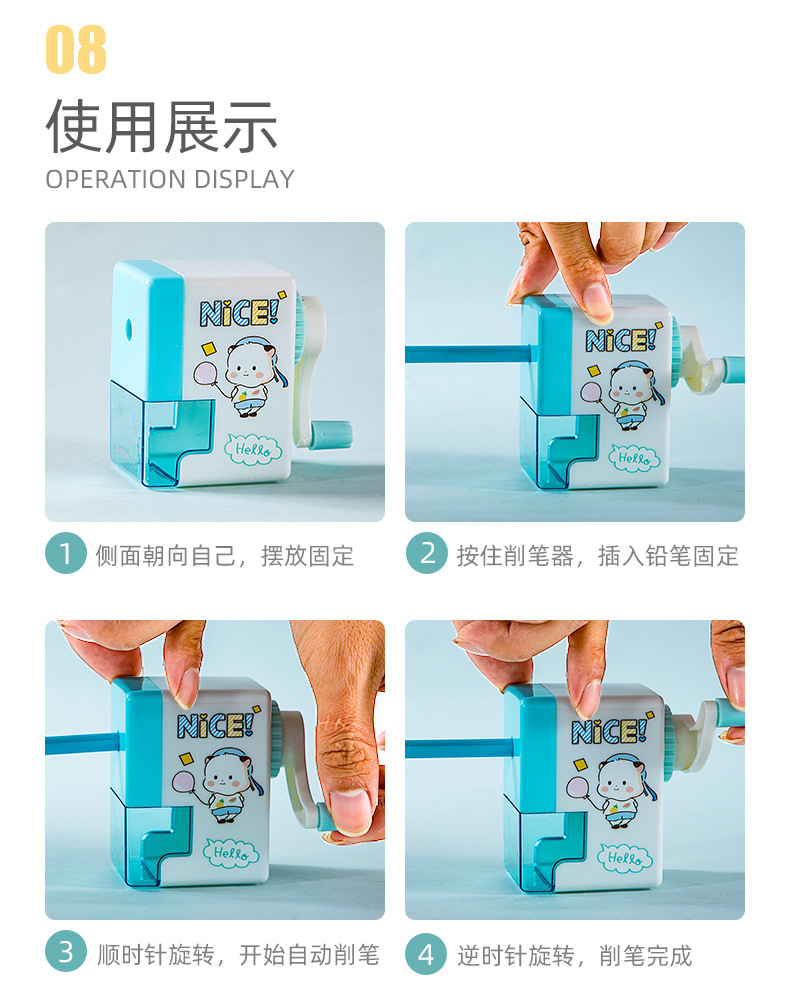 08
使用展示
OPERATION DISPLAY

NiCE!
Hello

1 侧面朝向自己，摆放固定

NiCE!
Hello

2 按住削笔器，插入铅笔固定

NiCE!
Hello

3 顺时针旋转，开始自动削笔

NiCE!
Hello

4 逆时针旋转，削笔完成