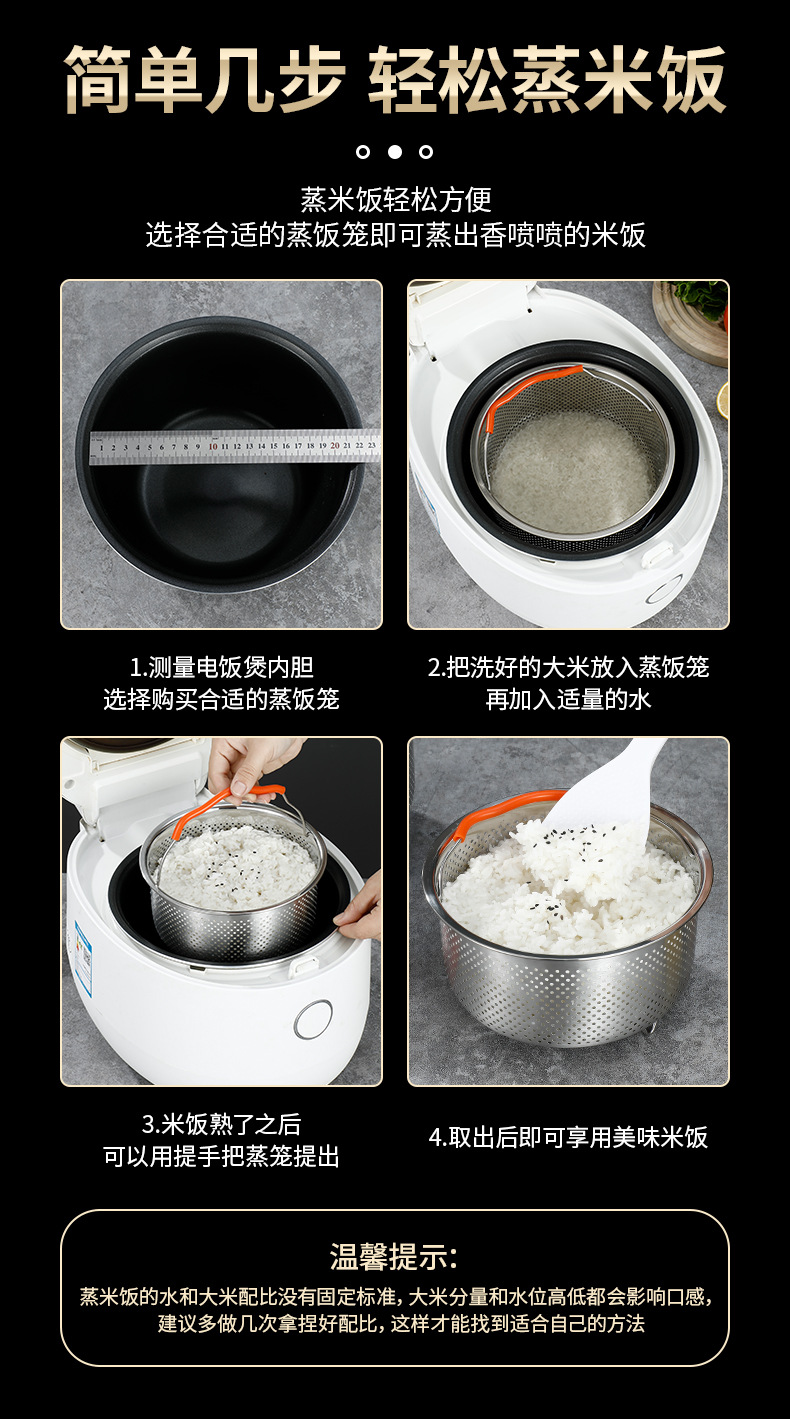 简单几步 轻松蒸米饭

蒸米饭轻松方便
选择合适的蒸饭笼即可蒸出香喷喷的米饭

1 2 3 4 5 6 7 8 9 10 11 12 13 14 15 16 17 18 19 20 21 22 23

1.测量电饭煲内胆
选择购买合适的蒸饭笼

2.把洗好的大米放入蒸饭笼
再加入适量的水

3.米饭熟了之后
可以用提手把蒸笼提出

4.取出后即可享用美味米饭

温馨提示:
蒸米饭的水和大米配比没有固定标准，大米分量和水位高低都会影响口感，建议多做几次拿捏好配比，这样才能找到适合自己的方法