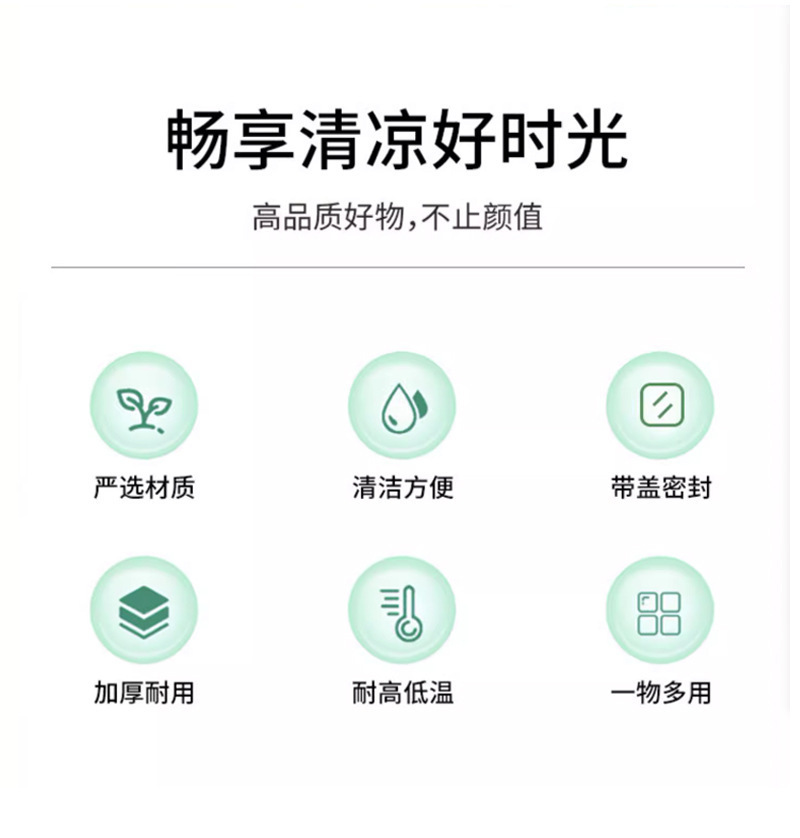 畅享清凉好时光

高品质好物,不止颜值

严选材质

清洁方便

带盖密封

加厚耐用

耐高低温

一物多用