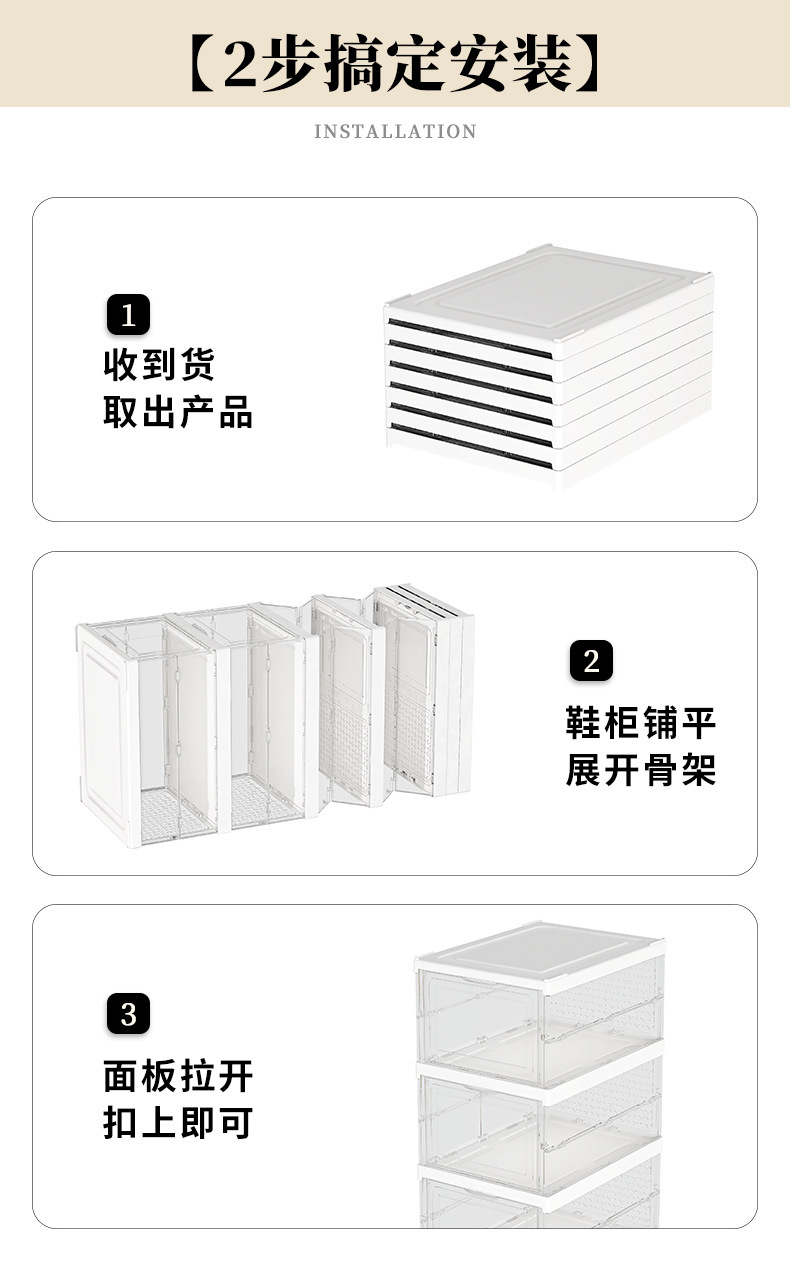 【2步搞定安装】

INSTALLATION

1
收到货
取出产品

2
鞋柜铺平
展开骨架

3
面板拉开
扣上即可