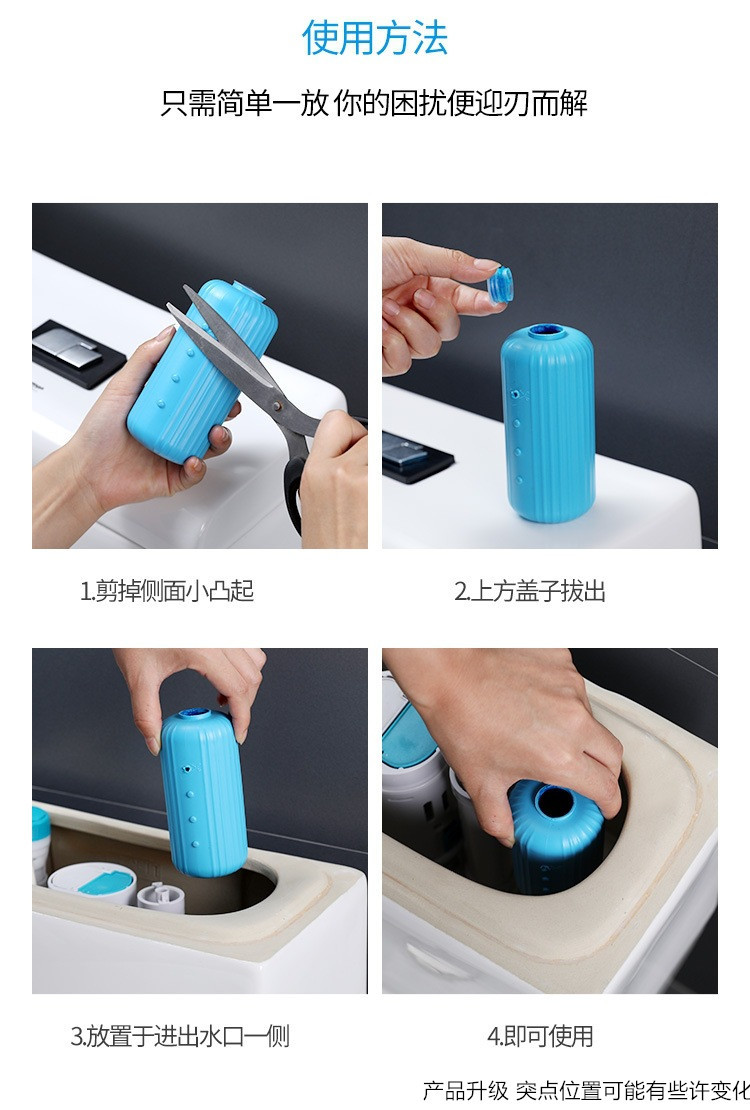 使用方法

只需简单一放 你的困扰便迎刃而解

1.剪掉侧面小凸起

2.上方盖子拔出

3.放置于进出水口一侧

4.即可使用

产品升级 突点位置可能有些许变化