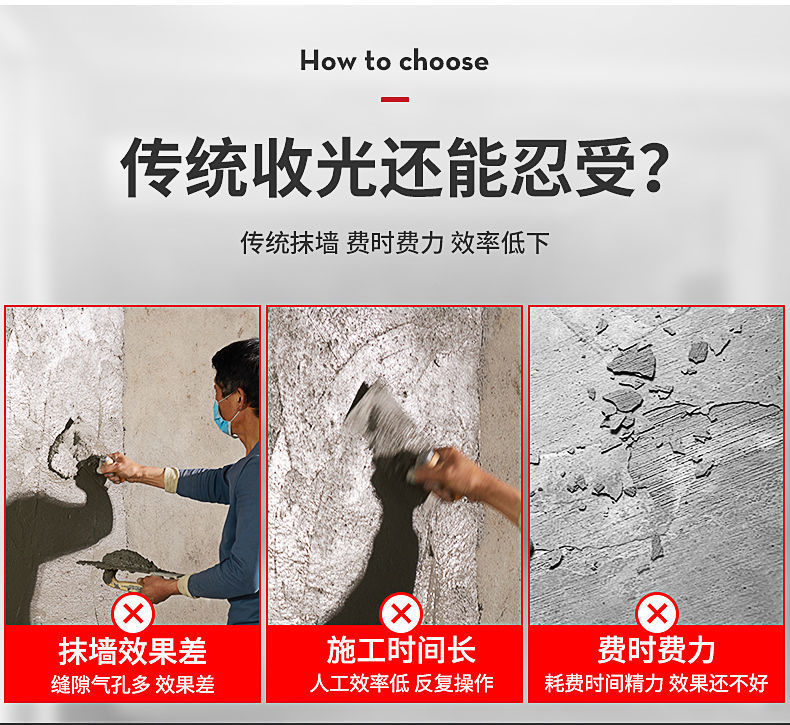 How to choose

传统收光还能忍受?

传统抹墙 费时费力 效率低下

抹墙效果差
缝隙气孔多 效果差

施工时间长
人工效率低 反复操作

费时费力
耗费时间精力 效果还不好