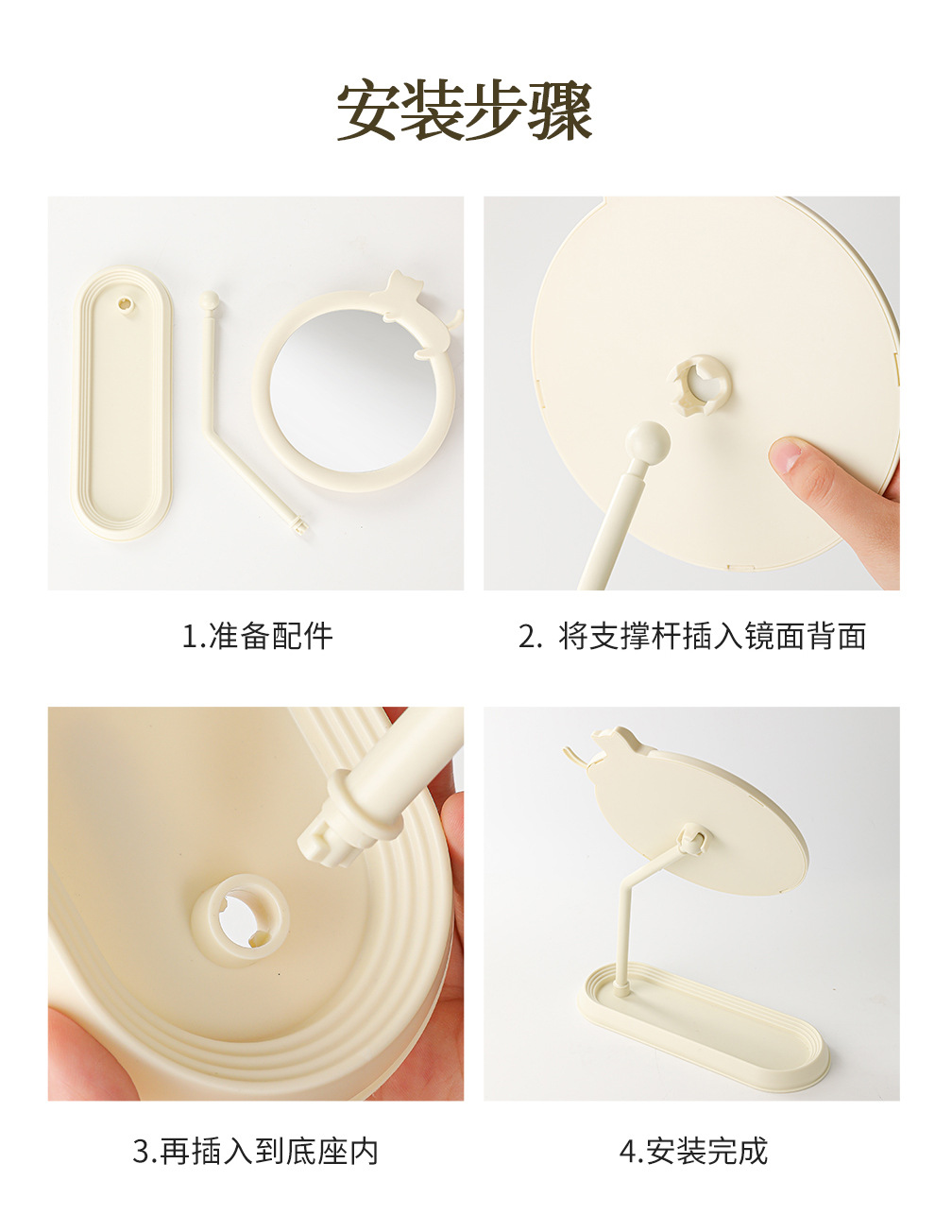 安装步骤

1.准备配件

2. 将支撑杆插入镜面背面

3.再插入到底座内

4.安装完成