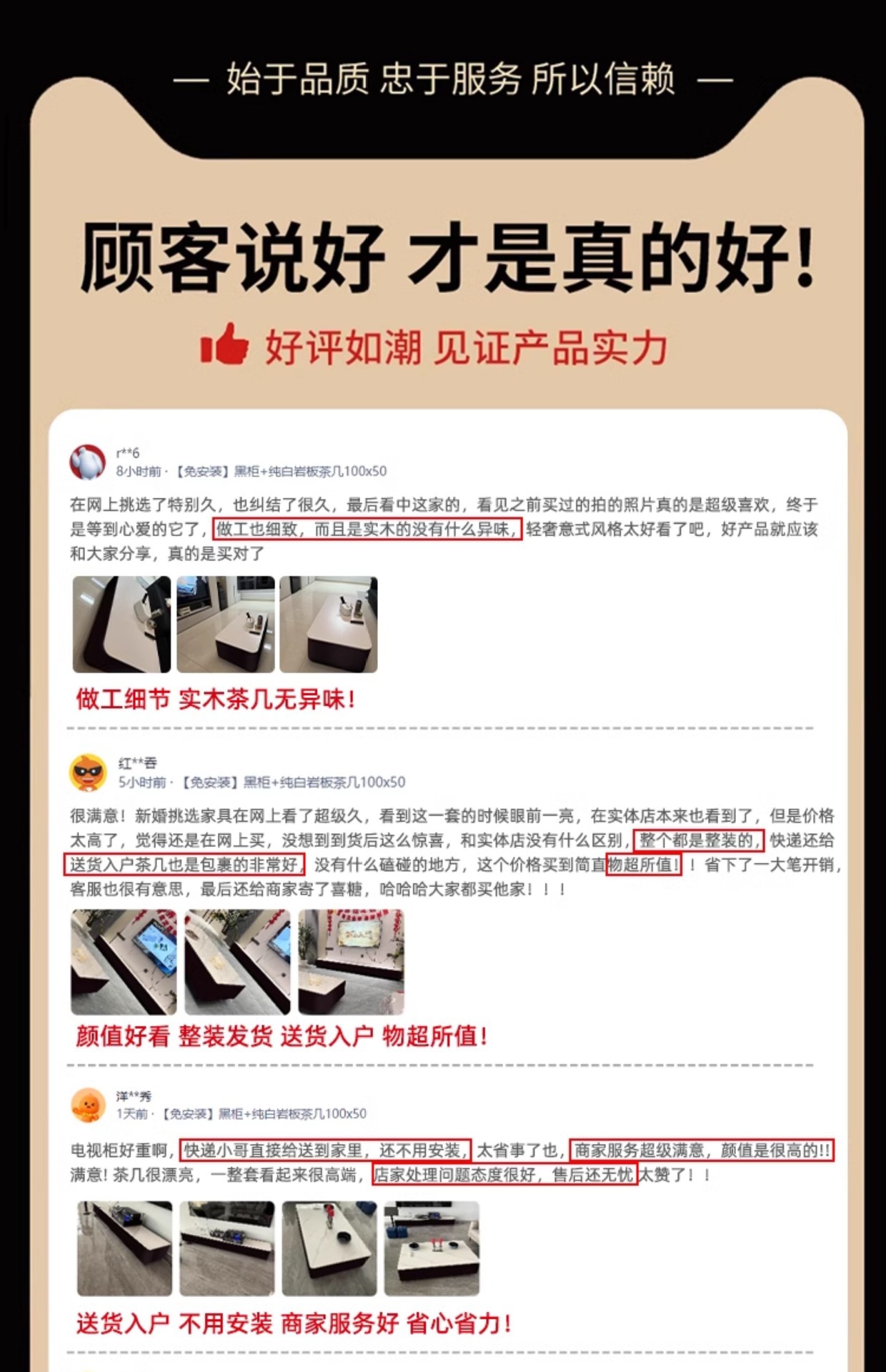 — 始于品质 忠于服务 所以信赖 —

顾客说好 才是真的好!

好评如潮 见证产品实力

r**6
8小时前 · 【免安装】黑柜+纯白岩板茶几100x50

在网上挑选了特别久，也纠结了很久，最后看中这家的，看见之前买过的拍的照片真的是超级喜欢，终于是等到心爱的它了，做工也细致，而且是实木的没有什么异味，轻奢意式风格太好看了吧，好产品就应该和大家分享，真的是买对了

做工细节 实木茶几无异味!

红**香
5小时前 · 【免安装】黑柜+纯白岩板茶几100x50

很满意！新婚挑选家具在网上看了超级久，看到这一套的时候眼前一亮，在实体店本来也看到了，但是价格太高了，觉得还是在网上买，没想到到货后这么惊喜，和实体店没有什么区别，整个都是整装的，快递还给送货入户茶几也是包裹的非常好，没有什么磕碰的地方，这个价格买到简直物超所值！！省下了一大笔开销，客服也很有意思，最后还给商家寄了喜糖，哈哈哈大家都买他家！！！

颜值好看 整装发货 送货入户 物超所值!

洋**秀
1天前 · 【免安装】黑柜+纯白岩板茶几100x50

电视柜好重啊，快递小哥直接给送到家里，还不用安装，太省事了也，商家服务超级满意，颜值是很高的!!满意! 茶几很漂亮，一整套看起来很高端，店家处理问题态度很好，售后还无忧太赞了！！

送货入户 不用安装 商家服务好 省心省力!