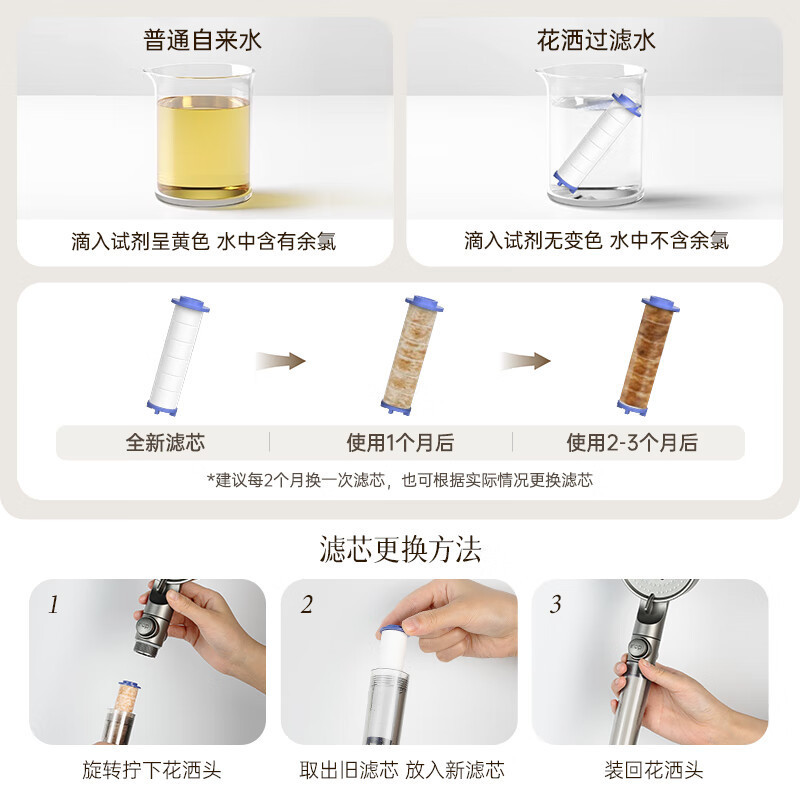 普通自来水

滴入试剂呈黄色 水中含有余氯

花洒过滤水

滴入试剂无变色 水中不含余氯

全新滤芯

使用1个月后

使用2-3个月后

*建议每2个月换一次滤芯，也可根据实际情况更换滤芯

滤芯更换方法

1

旋转拧下花洒头

2

取出旧滤芯 放入新滤芯

3

装回花洒头