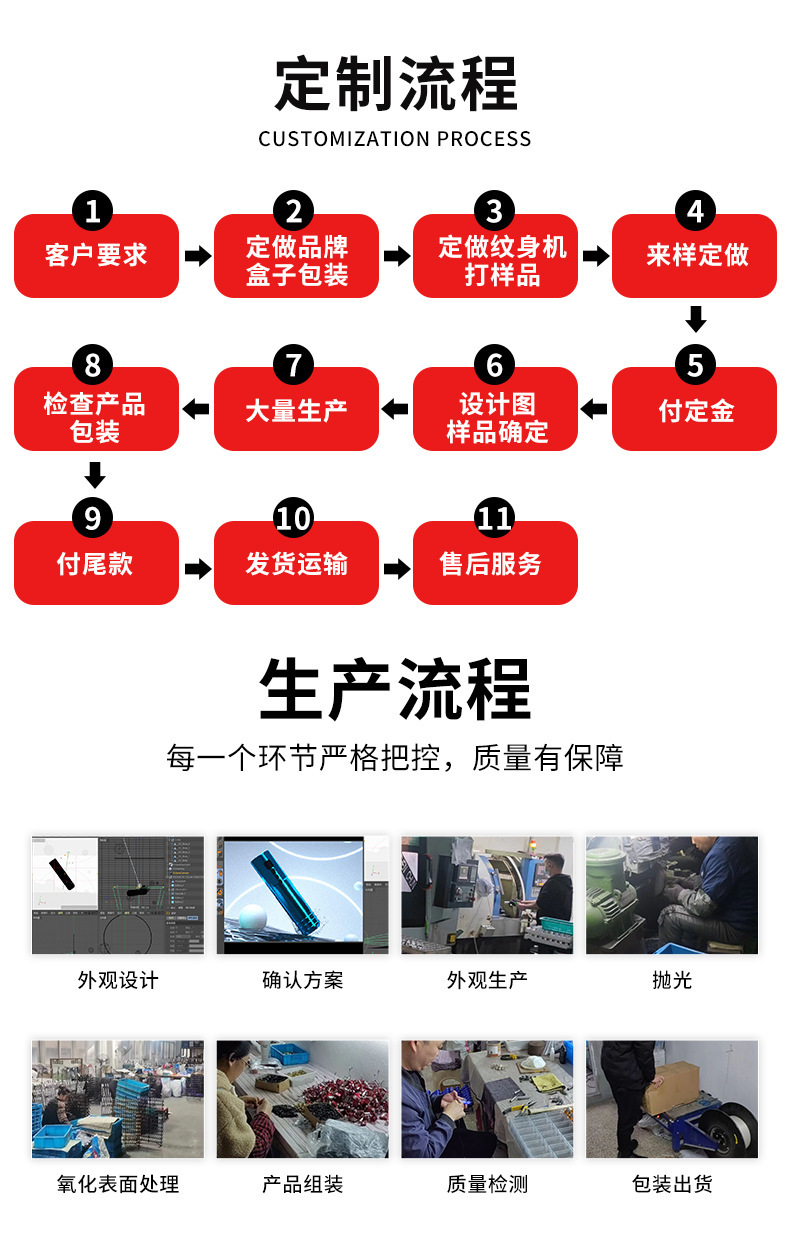 定制流程
CUSTOMIZATION PROCESS

1
客户要求

2
定做品牌盒子包装

3
定做纹身机打样品

4
来样定做

5
付定金

6
设计图样品确定

7
大量生产

8
检查产品包装

9
付尾款

10
发货运输

11
售后服务

生产流程
每一个环节严格把控，质量有保障

外观设计
确认方案
外观生产
抛光
氧化表面处理
产品组装
质量检测
包装出货