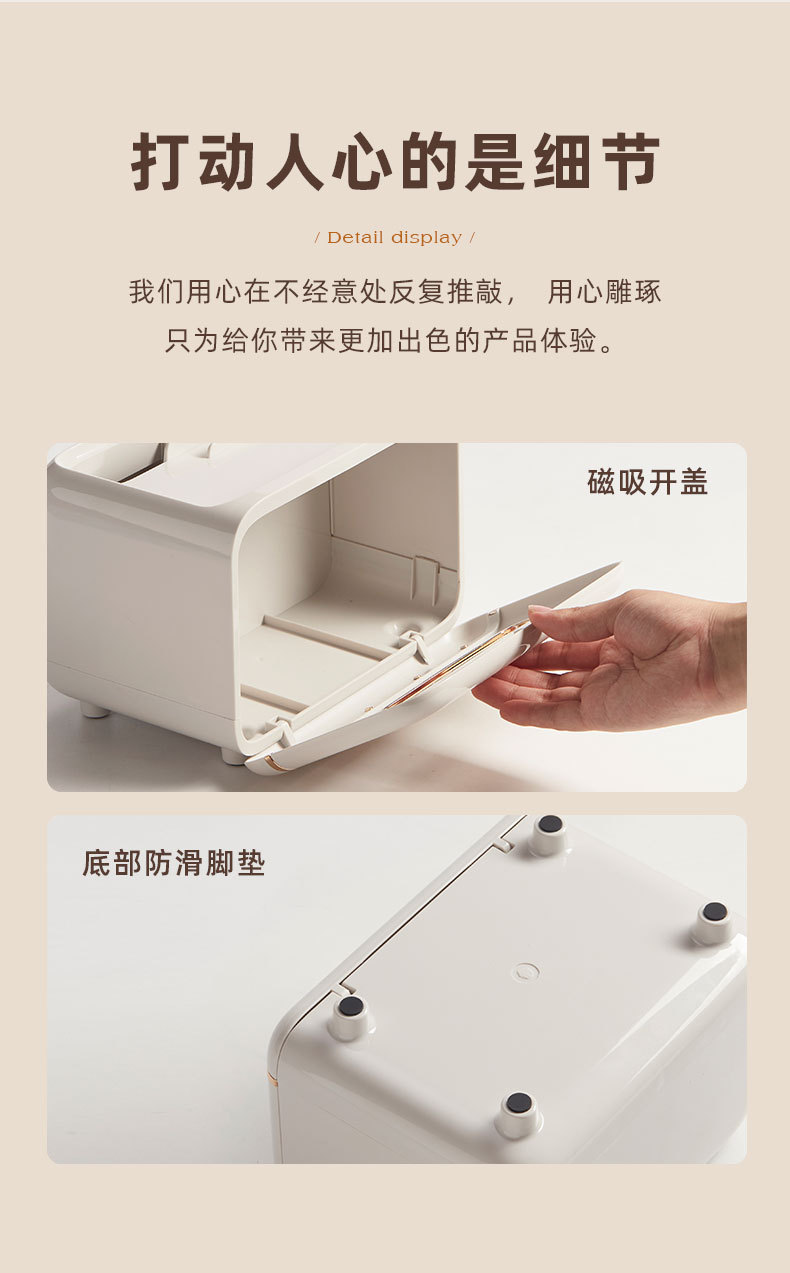 打动人心的是细节

/ Detail display /

我们用心在不经意处反复推敲， 用心雕琢
只为给你带来更加出色的产品体验。

磁吸开盖

底部防滑脚垫