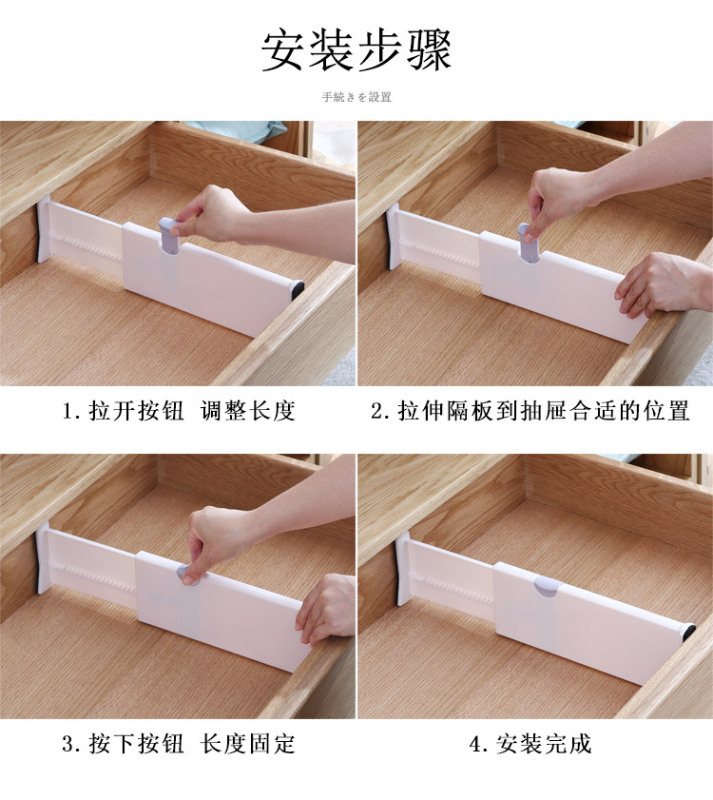 安装步骤

手続きを設置

1. 拉开按钮 调整长度

2. 拉伸隔板到抽屉合适的位置

3. 按下按钮 长度固定

4. 安装完成