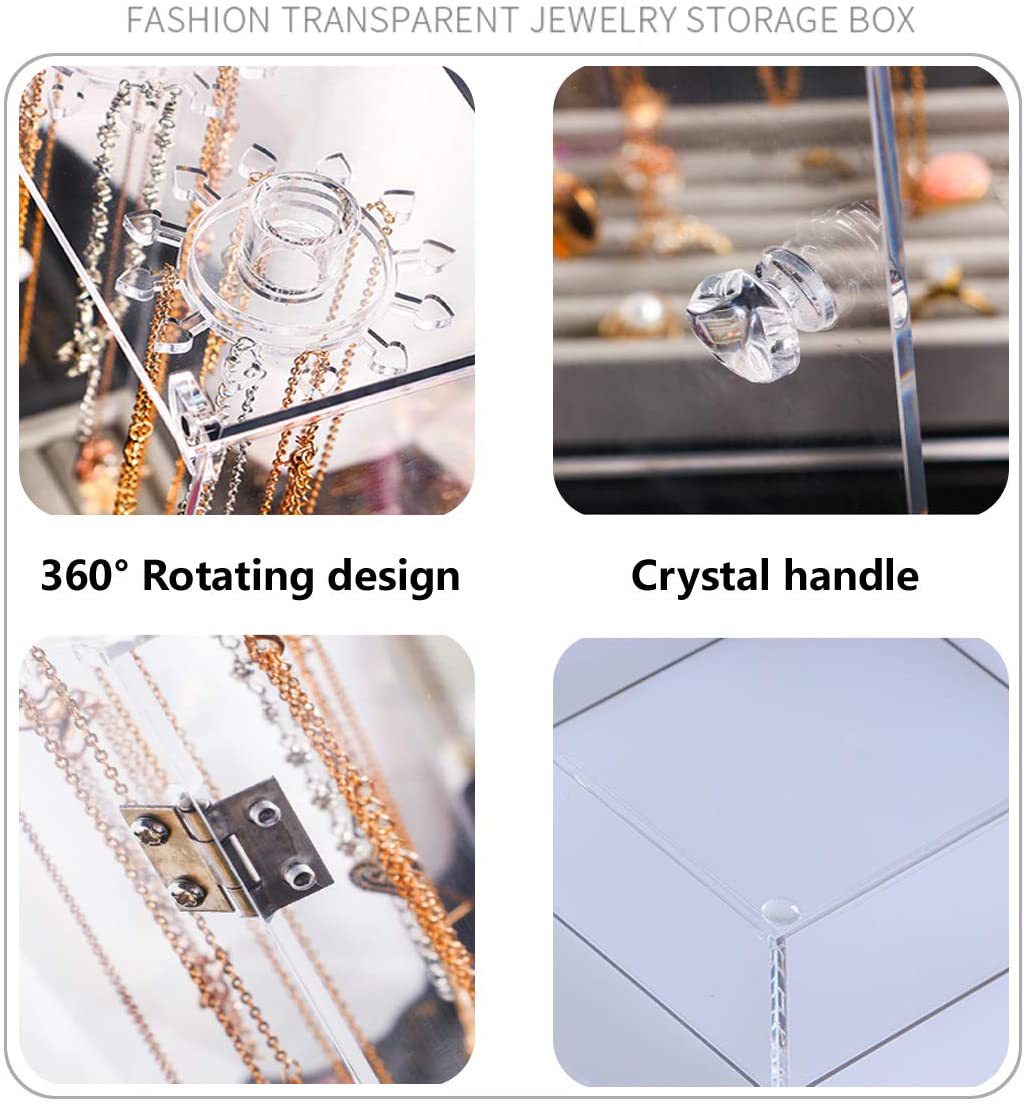 FASHION TRANSPARENT JEWELRY STORAGE BOX

360° Rotating design

Crystal handle