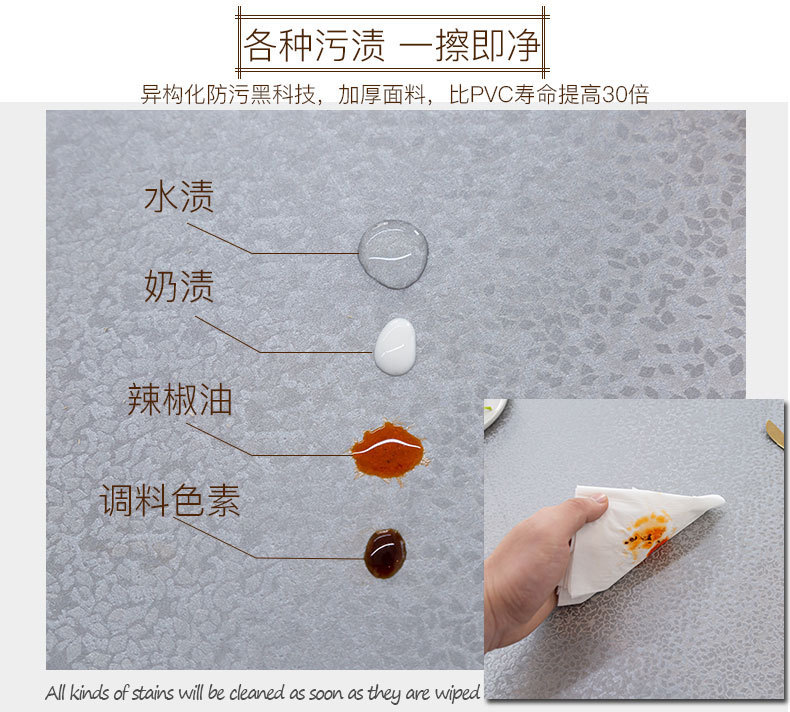 各种污渍 一擦即净

异构化防污黑科技，加厚面料，比PVC寿命提高30倍

水渍

奶渍

辣椒油

调料色素

All kinds of stains will be cleaned as soon as they are wiped