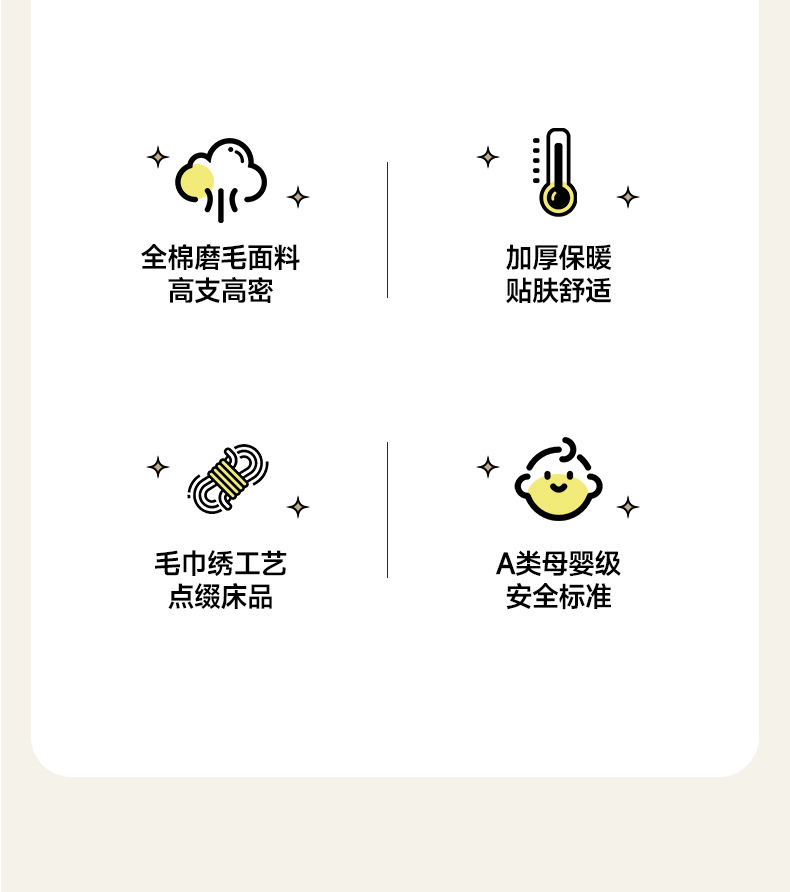 全棉磨毛面料
高支高密

加厚保暖
贴肤舒适

毛巾绣工艺
点缀床品

A类母婴级
安全标准