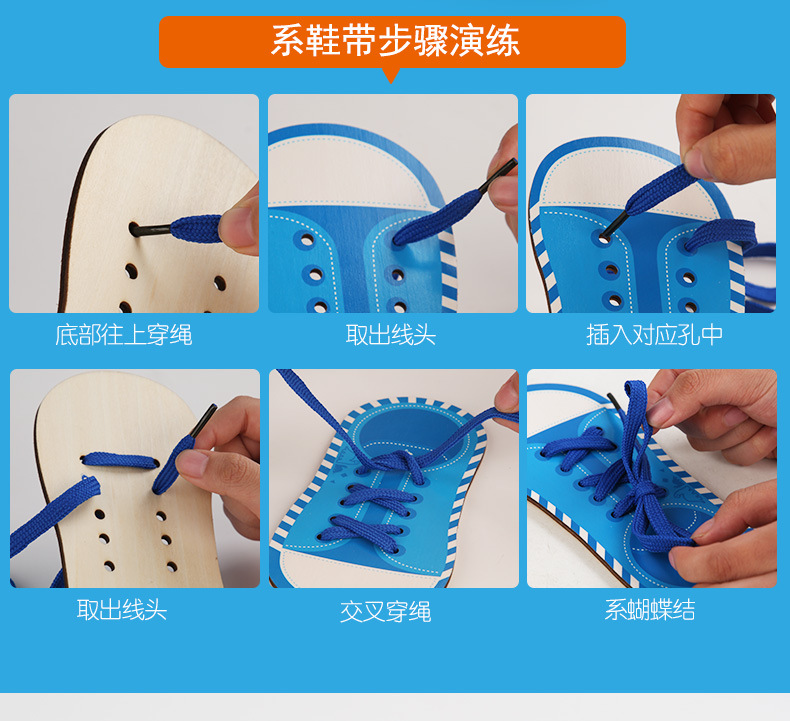 系鞋带步骤演练

底部往上穿绳

取出线头

插入对应孔中

取出线头

交叉穿绳

系蝴蝶结