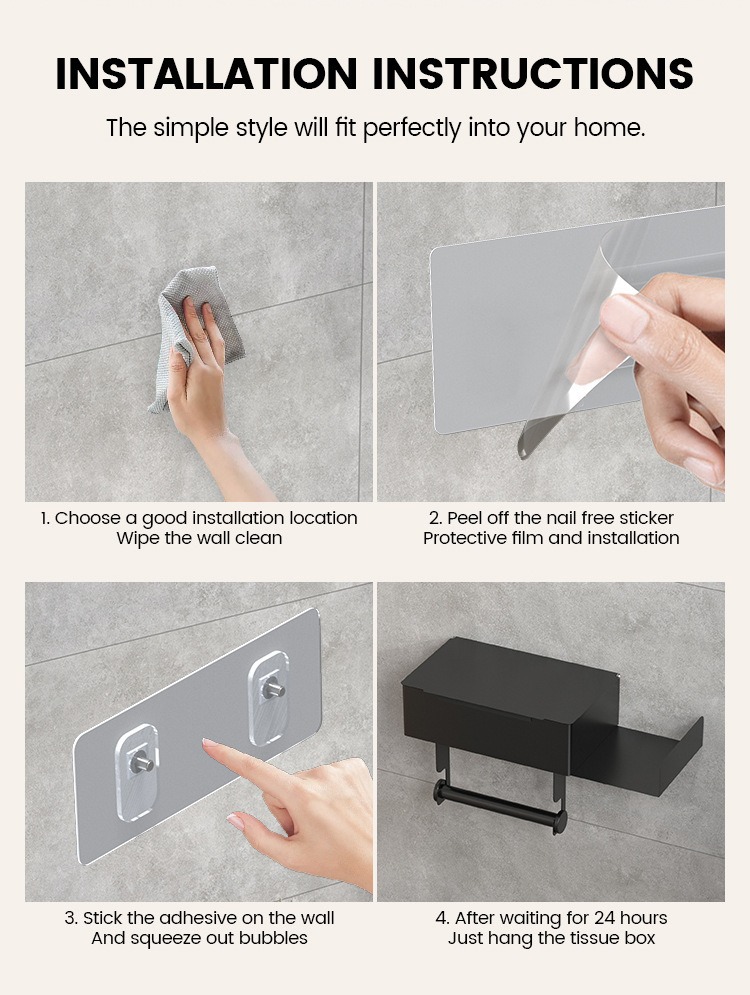 INSTALLATION INSTRUCTIONS

The simple style will fit perfectly into your home.

1. Choose a good installation location
Wipe the wall clean

2. Peel off the nail free sticker
Protective film and installation

3. Stick the adhesive on the wall
And squeeze out bubbles

4. After waiting for 24 hours
Just hang the tissue box