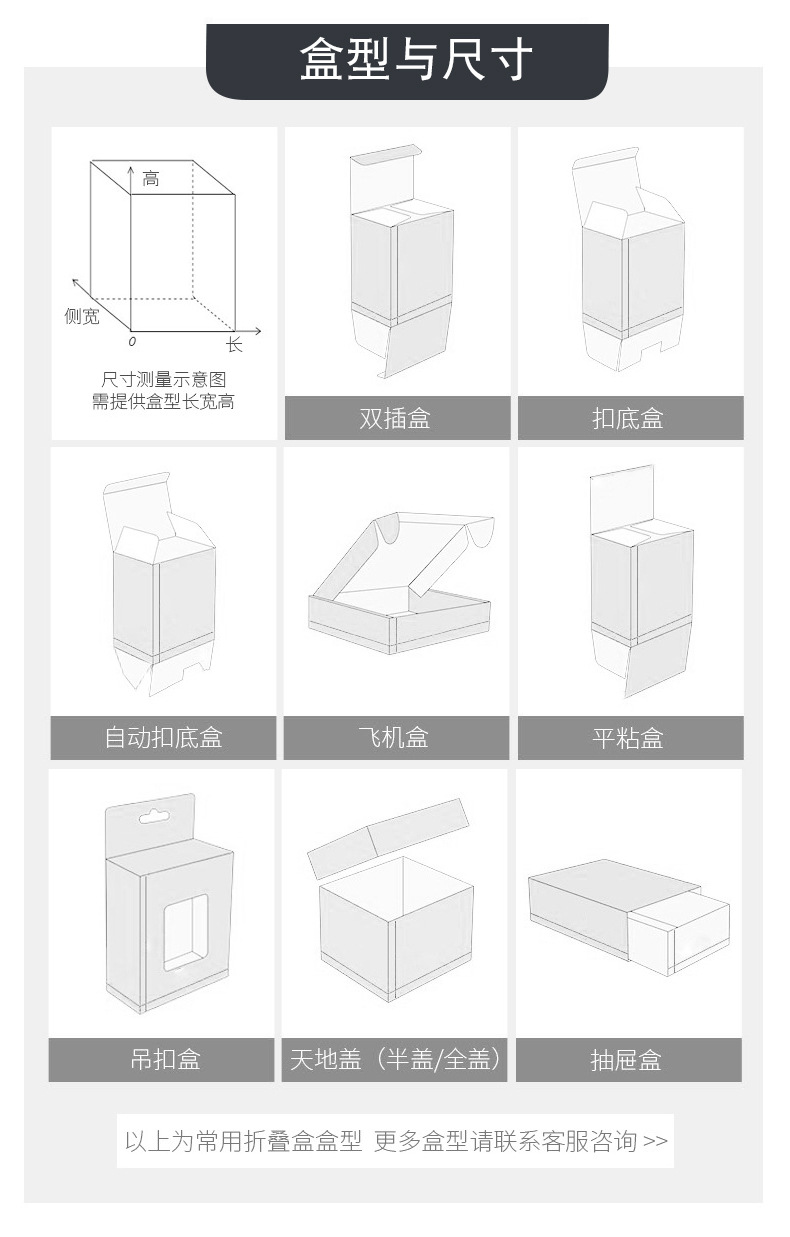 盒型与尺寸

高
侧宽
0
长
尺寸测量示意图
需提供盒型长宽高

双插盒

扣底盒

自动扣底盒

飞机盒

平粘盒

吊扣盒

天地盖（半盖/全盖）

抽屉盒

以上为常用折叠盒盒型 更多盒型请联系客服咨询 >>