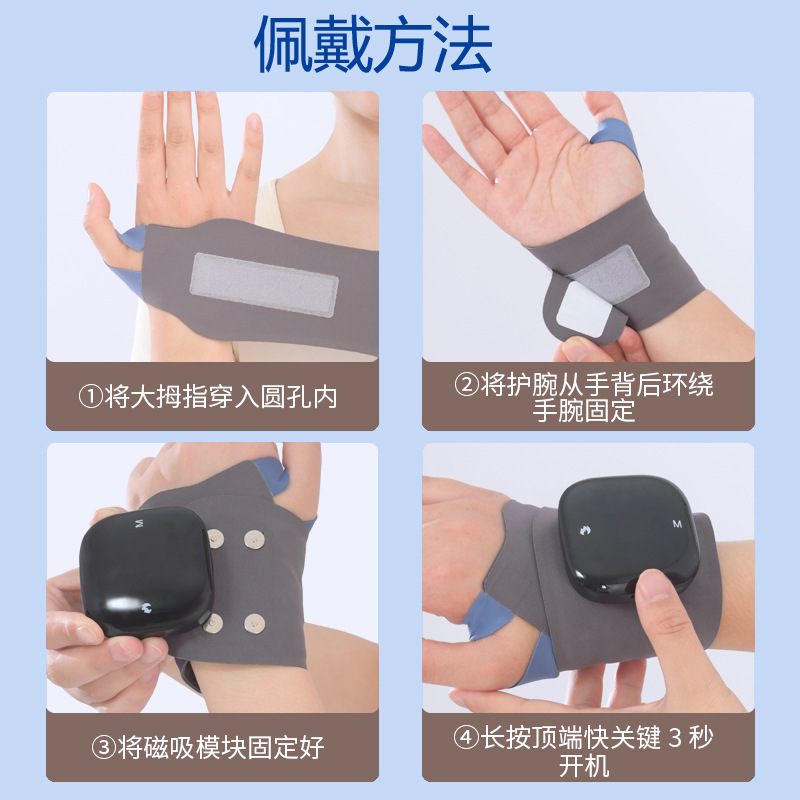 佩戴方法

①将大拇指穿入圆孔内

②将护腕从手背后环绕手腕固定

M

③将磁吸模块固定好

M

④长按顶端快关键 3 秒开机