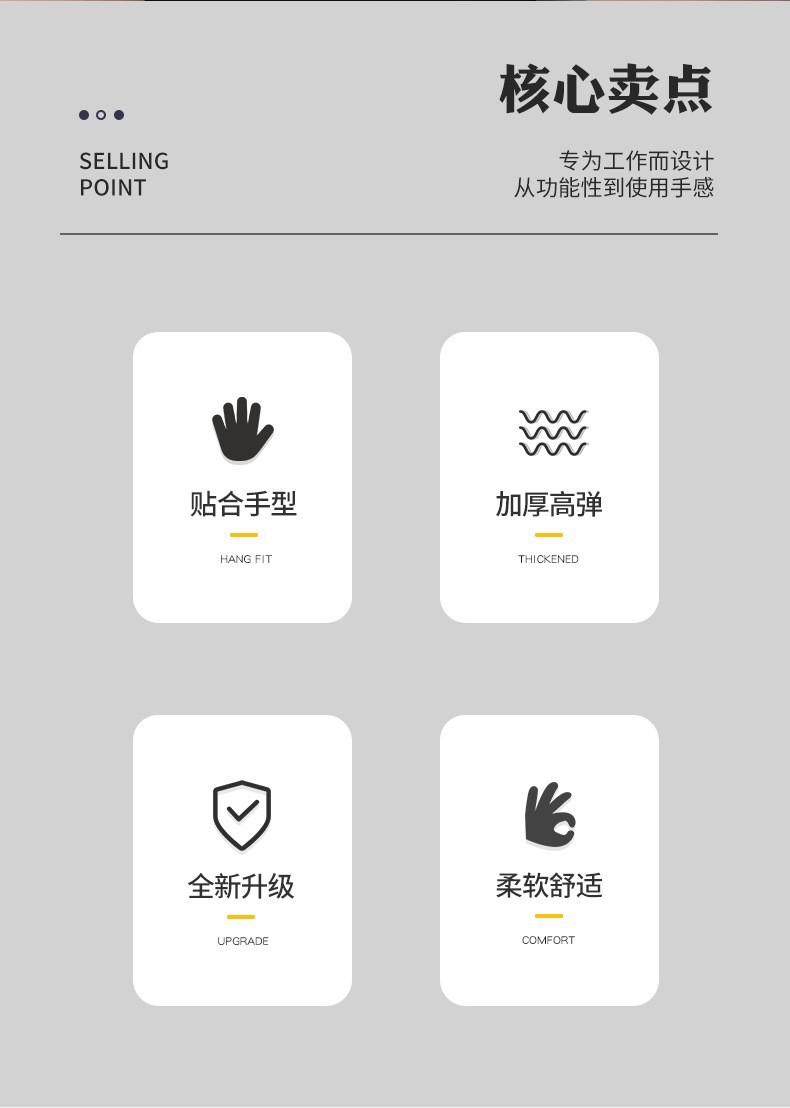 核心卖点

SELLING
POINT

专为工作而设计
从功能性到使用手感

贴合手型

HANG FIT

加厚高弹

THICKENED

全新升级

UPGRADE

柔软舒适

COMFORT