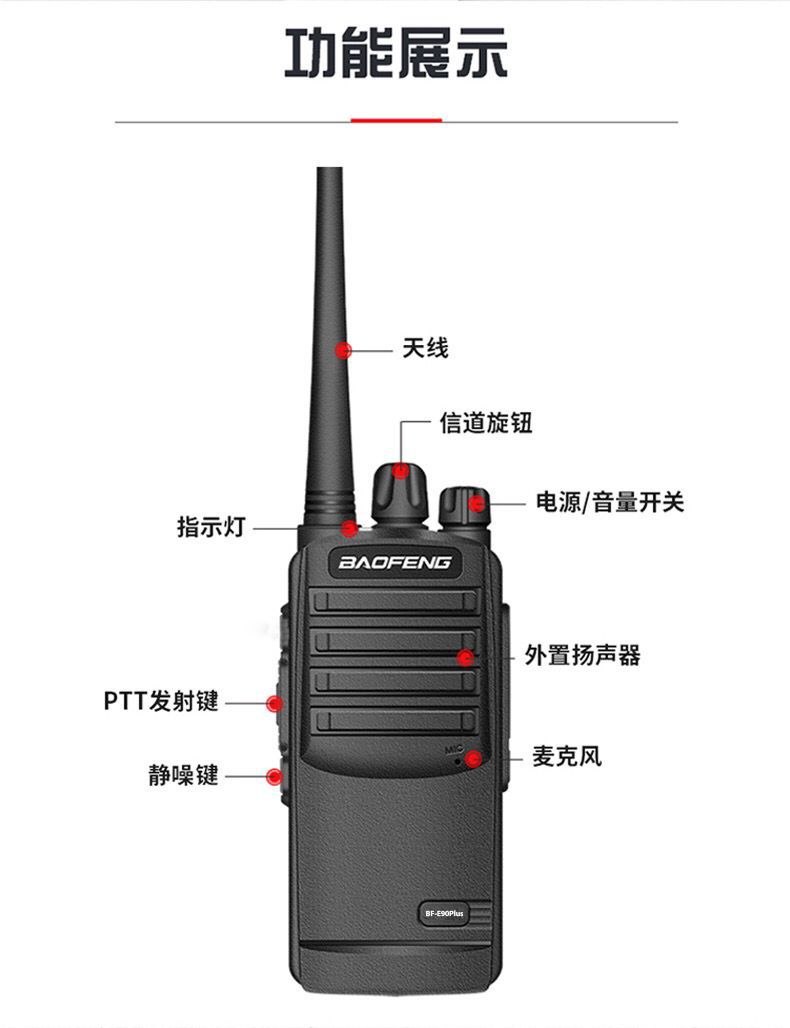 功能展示

天线

信道旋钮

电源/音量开关

指示灯

BAOFENG

外置扬声器

PTT发射键

MIC

麦克风

静噪键

BF-E90Plus