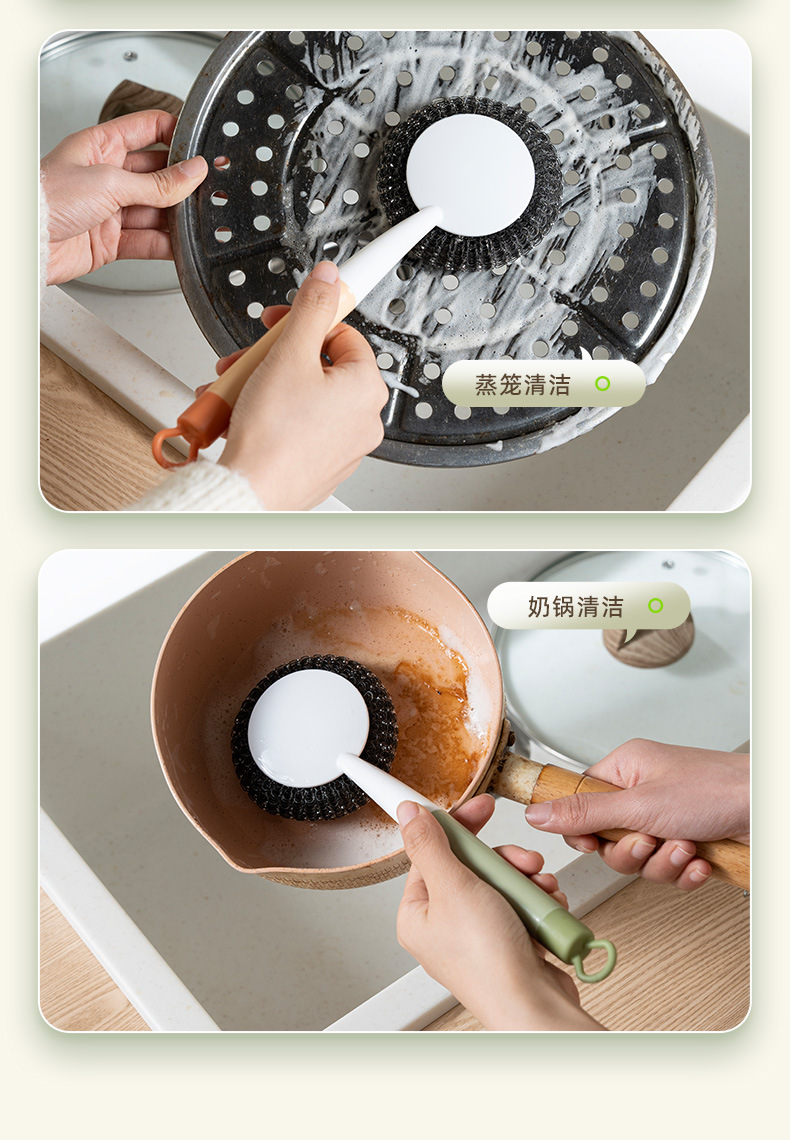 蒸笼清洁

奶锅清洁