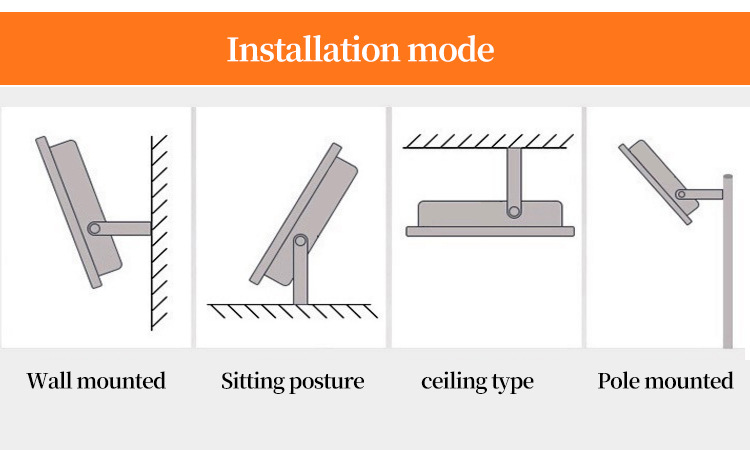 Installation mode

Wall mounted

Sitting posture

ceiling type

Pole mounted