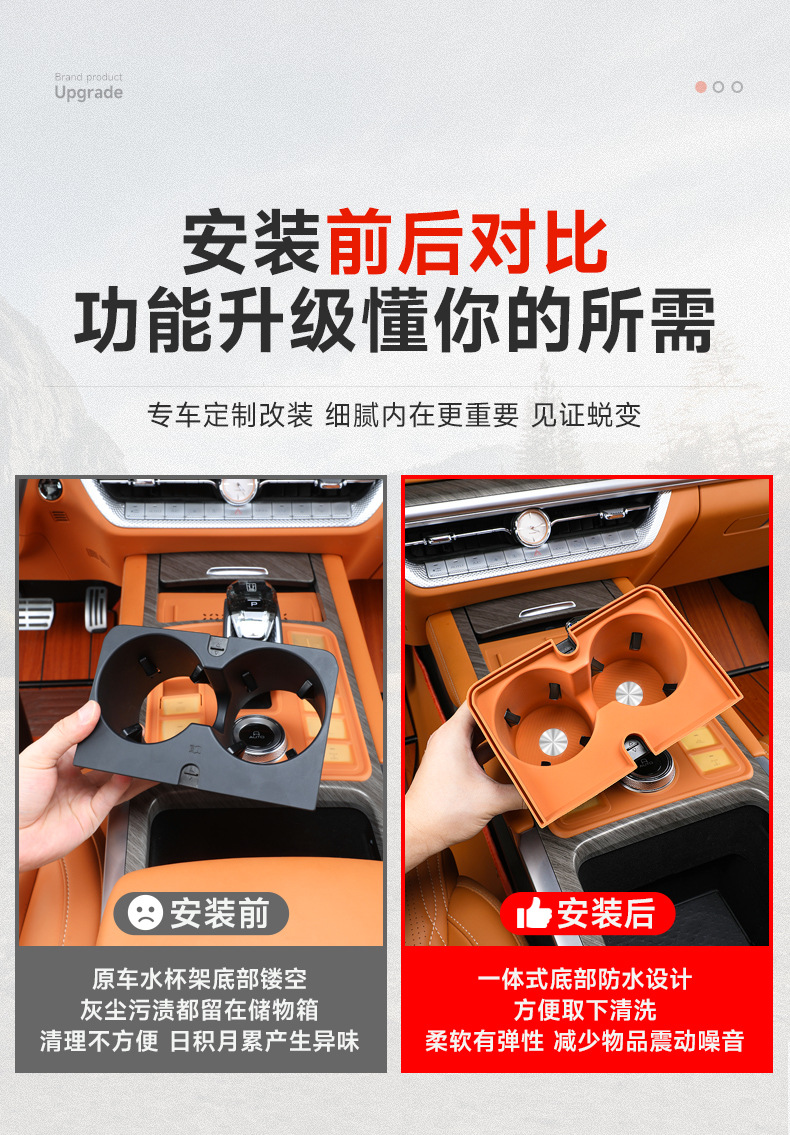 Brand product
Upgrade

安装前后对比
功能升级懂你的所需

专车定制改装 细腻内在更重要 见证蜕变

安装前

原车水杯架底部镂空
灰尘污渍都留在储物箱
清理不方便 日积月累产生异味

安装后

一体式底部防水设计
方便取下清洗
柔软有弹性 减少物品震动噪音