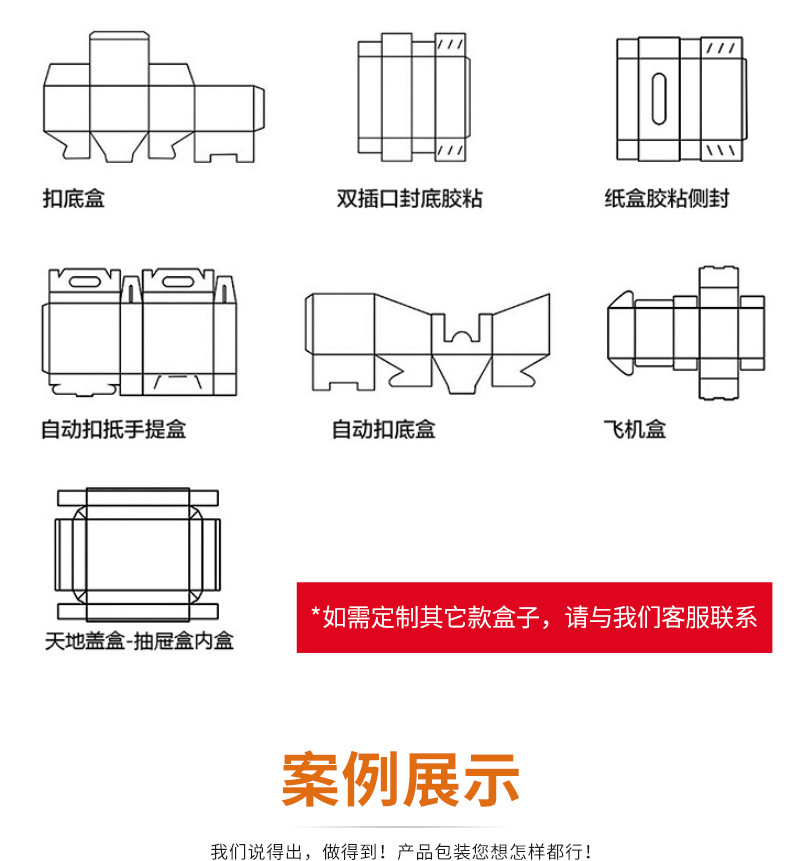 扣底盒

双插口封底胶粘

纸盒胶粘侧封

自动扣抵手提盒

自动扣底盒

飞机盒

天地盖盒-抽屉盒内盒

*如需定制其它款盒子，请与我们客服联系

案例展示

我们说得出，做得到！产品包装您想怎样都行！