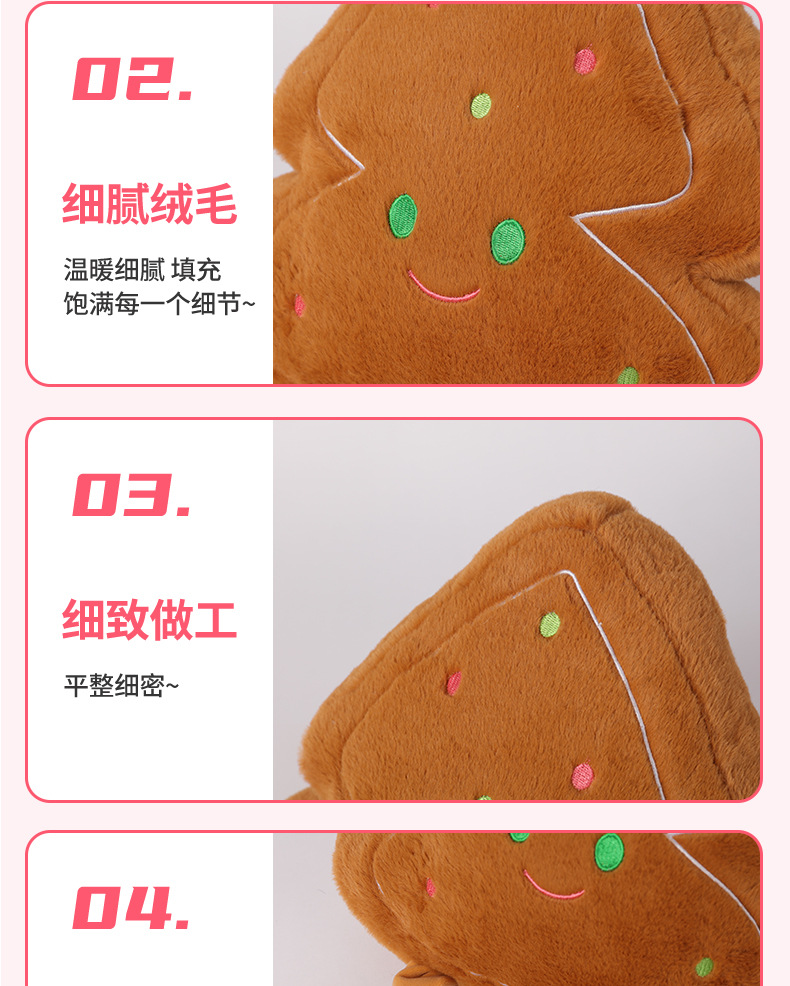 02.

细腻绒毛

温暖细腻 填充
饱满每一个细节~

03.

细致做工

平整细密~

04.