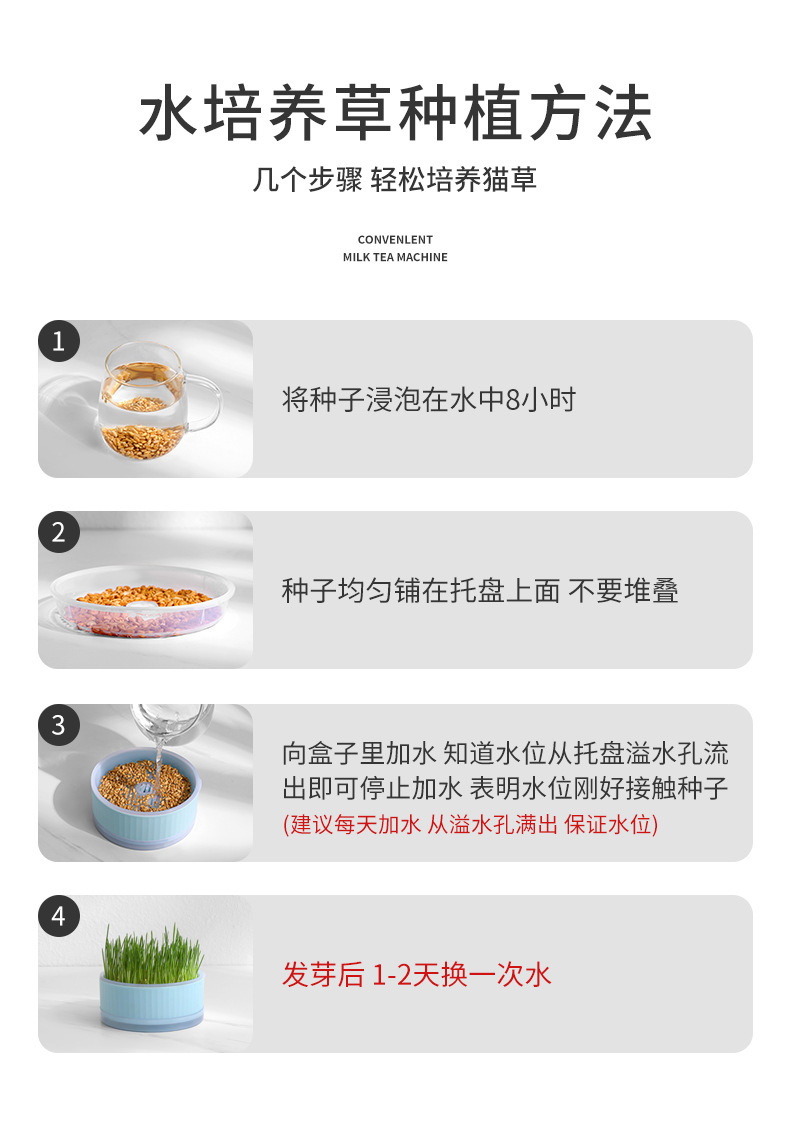 水培养草种植方法

几个步骤 轻松培养猫草

CONVENLENT
MILK TEA MACHINE

1

将种子浸泡在水中8小时

2

种子均匀铺在托盘上面 不要堆叠

3

向盒子里加水 知道水位从托盘溢水孔流出即可停止加水 表明水位刚好接触种子
(建议每天加水 从溢水孔满出 保证水位)

4

发芽后 1-2天换一次水