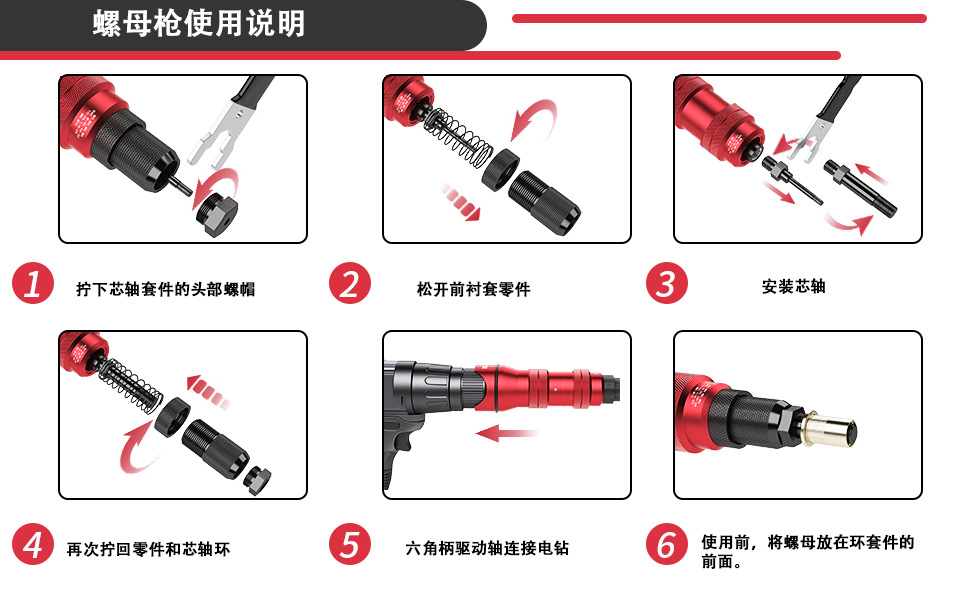 螺母枪使用说明

1 拧下芯轴套件的头部螺帽

2 松开前衬套零件

3 安装芯轴

4 再次拧回零件和芯轴环

5 六角柄驱动轴连接电钻

6 使用前，将螺母放在环套件的前面。