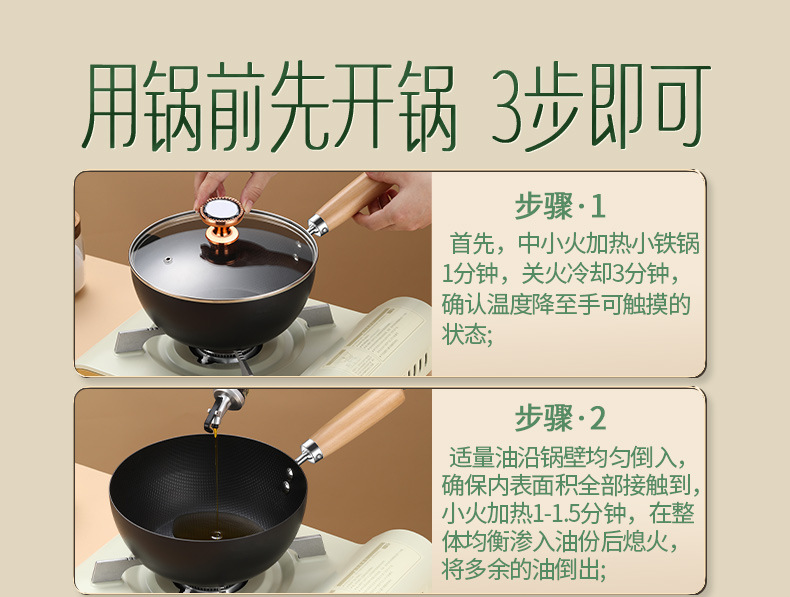 用锅前先开锅 3步即可

步骤·1
首先，中小火加热小铁锅1分钟，关火冷却3分钟，确认温度降至手可触摸的状态;

步骤·2
适量油沿锅壁均匀倒入，确保内表面积全部接触到，小火加热1-1.5分钟，在整体均衡渗入油份后熄火，将多余的油倒出;