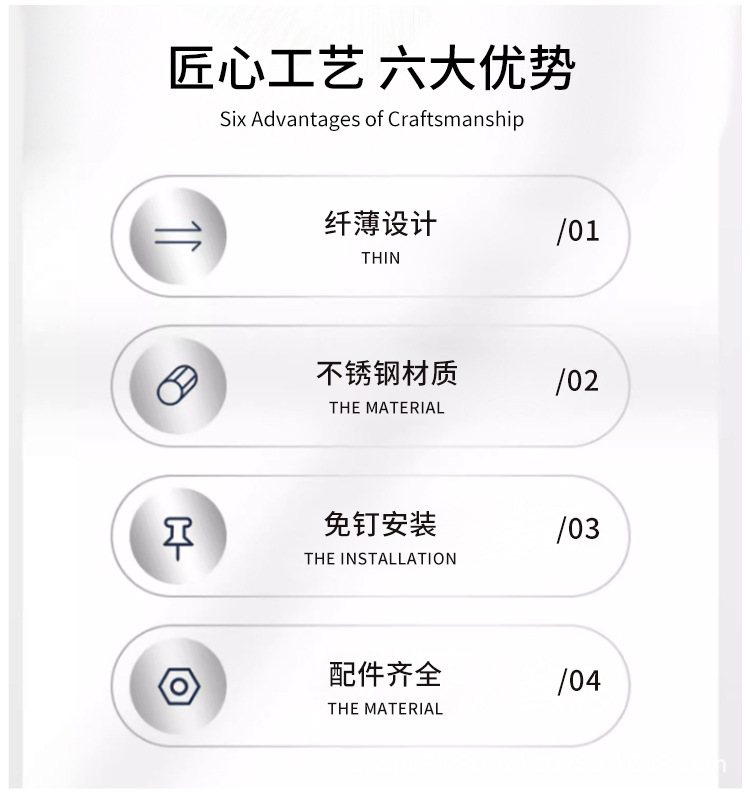 匠心工艺 六大优势
Six Advantages of Craftsmanship

纤薄设计
THIN
/01

不锈钢材质
THE MATERIAL
/02

免钉安装
THE INSTALLATION
/03

配件齐全
THE MATERIAL
/04