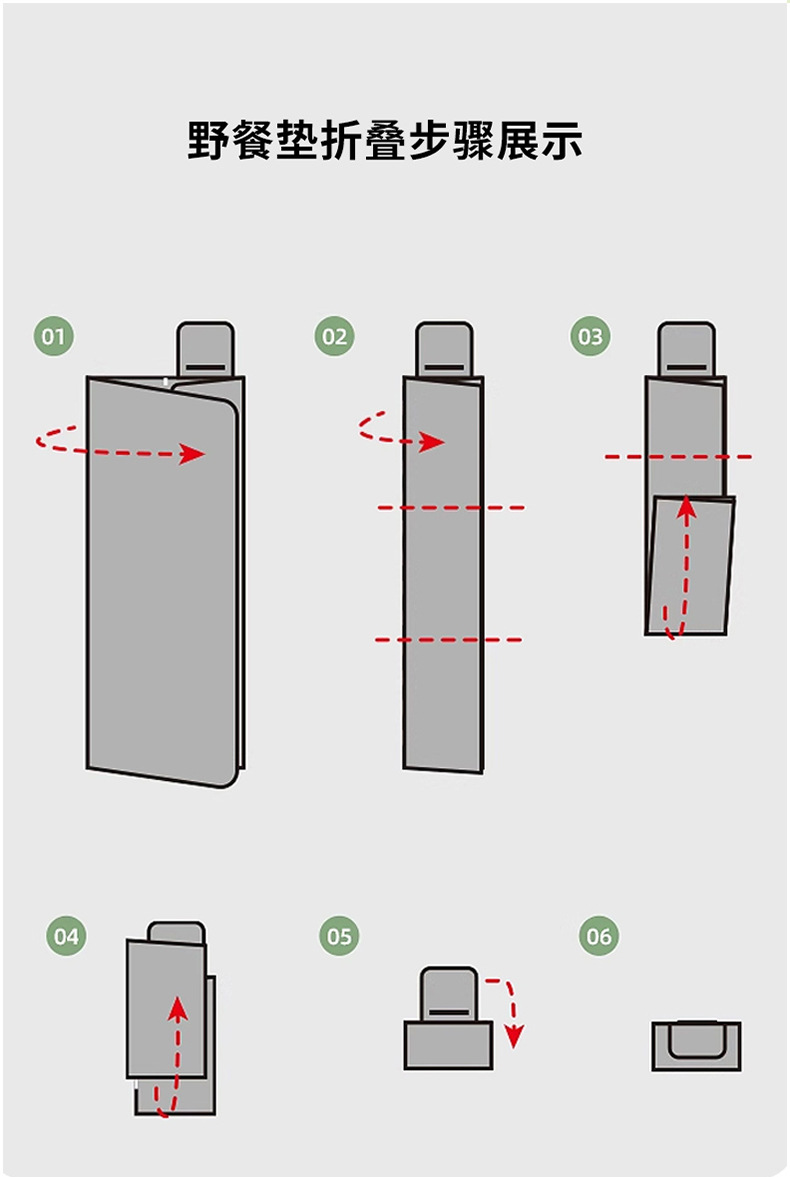 野餐垫折叠步骤展示

01

02

03

04

05

06