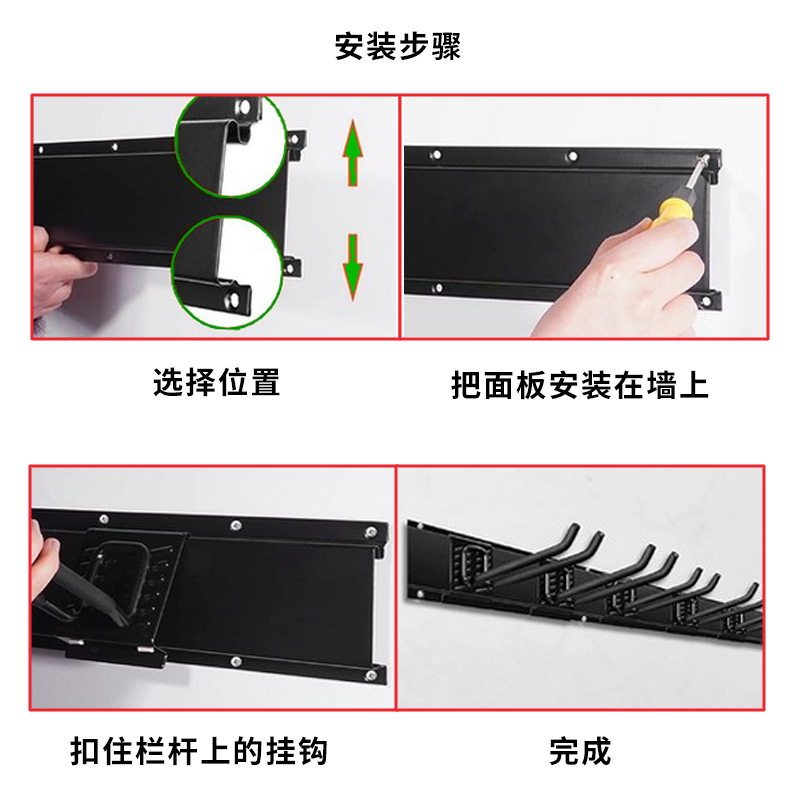 安装步骤

选择位置

把面板安装在墙上

扣住栏杆上的挂钩

完成