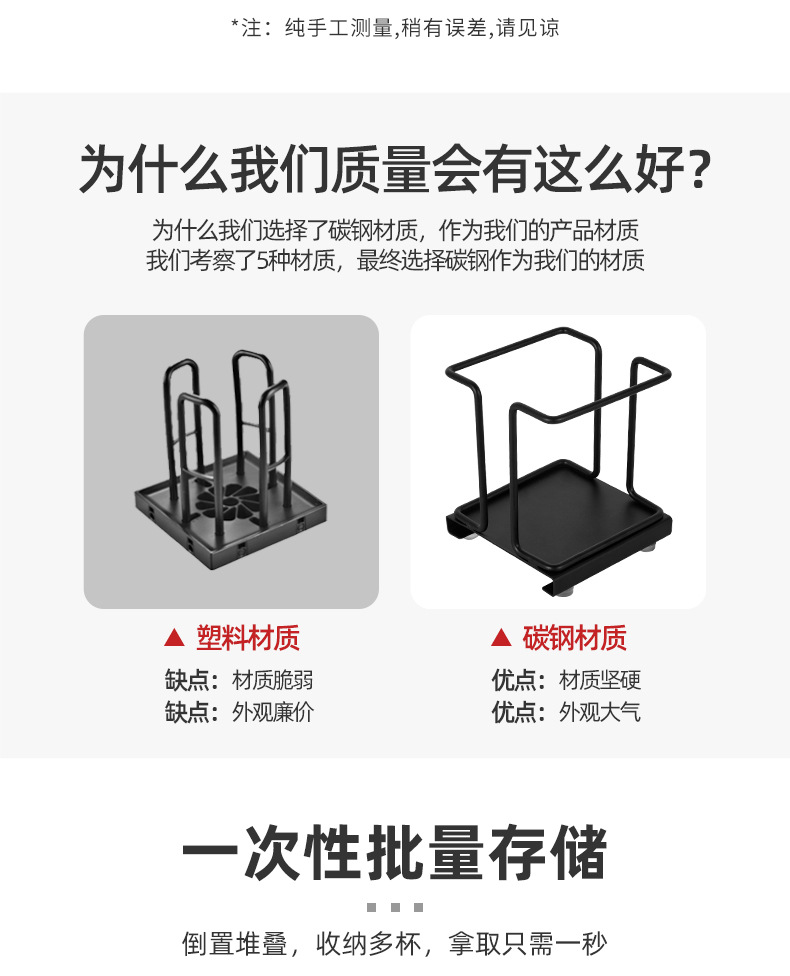 *注：纯手工测量,稍有误差,请见谅

为什么我们质量会有这么好？

为什么我们选择了碳钢材质，作为我们的产品材质
我们考察了5种材质，最终选择碳钢作为我们的材质

▲ 塑料材质

缺点：材质脆弱
缺点：外观廉价

▲ 碳钢材质

优点：材质坚硬
优点：外观大气

一次性批量存储

倒置堆叠，收纳多杯，拿取只需一秒