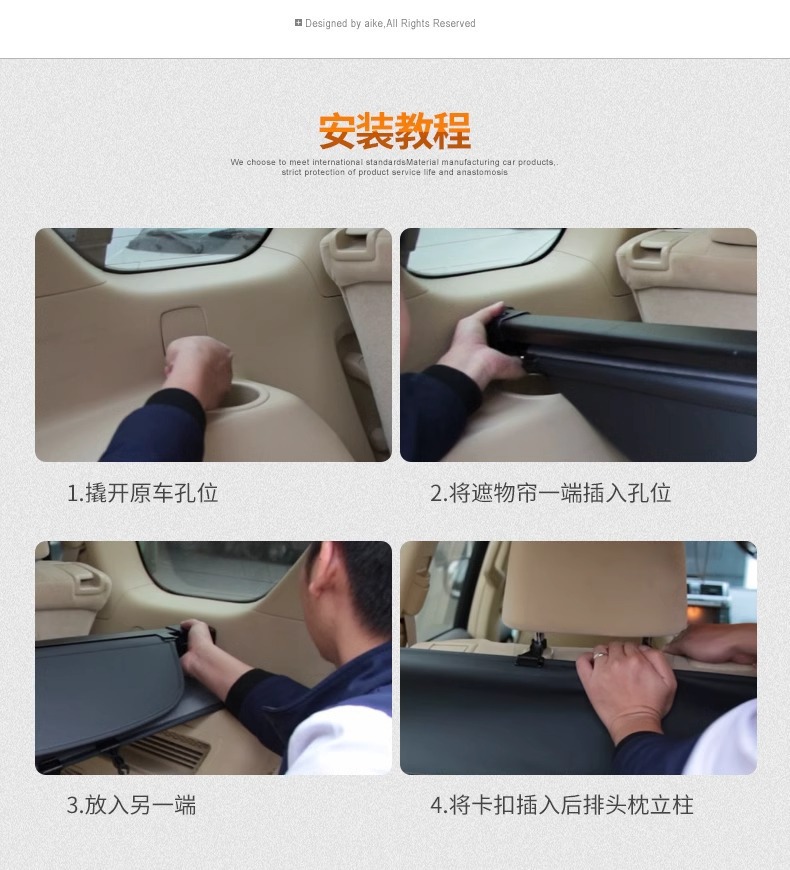 Designed by aike,All Rights Reserved

安装教程

We choose to meet international standardsMaterial manufacturing car products,. strict protection of product service life and anastomosis

1.撬开原车孔位

2.将遮物帘一端插入孔位

3.放入另一端

4.将卡扣插入后排头枕立柱