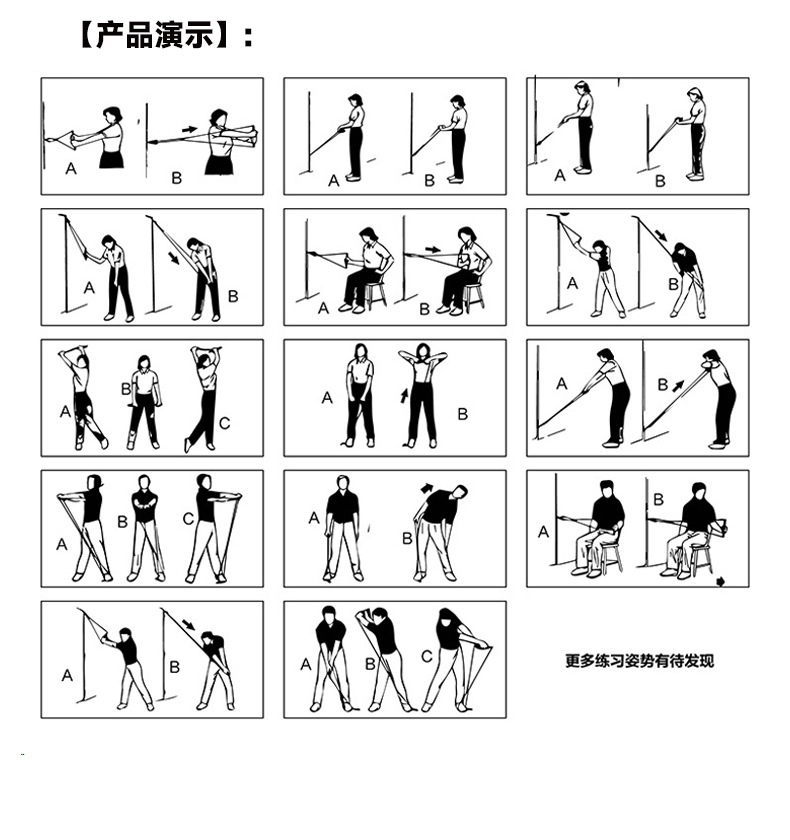 【产品演示】：

A B

A B

A B

A B

A B

A B

A B C

A B

A B

A B C

A B

A B

A B

A B C

更多练习姿势有待发现