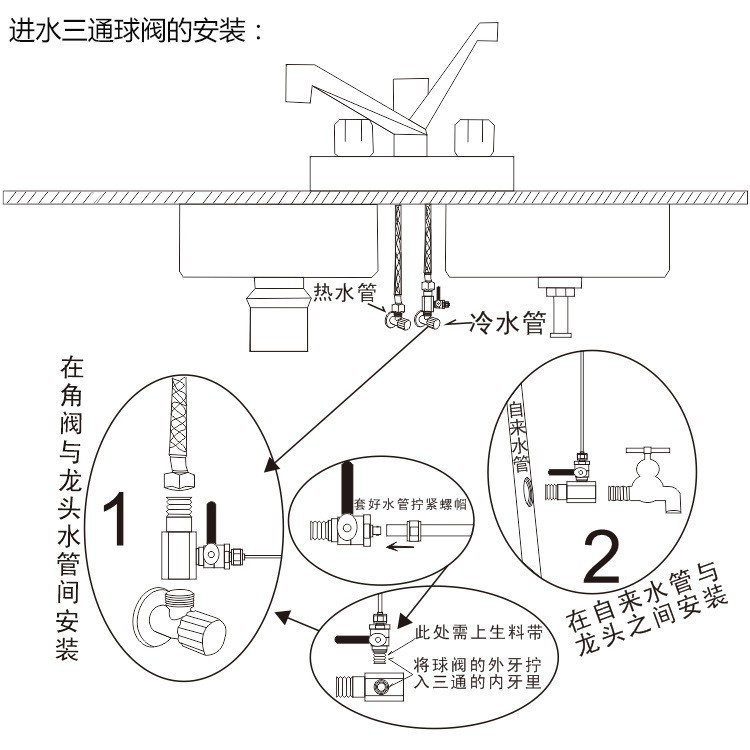 进水三通球阀的安装：

热水管

冷水管

在角阀与龙头水管间安装

1

套好水管拧紧螺帽

此处需上生料带

将球阀的外牙拧入三通的内牙里

自来水管

2

在自来水管与龙头之间安装