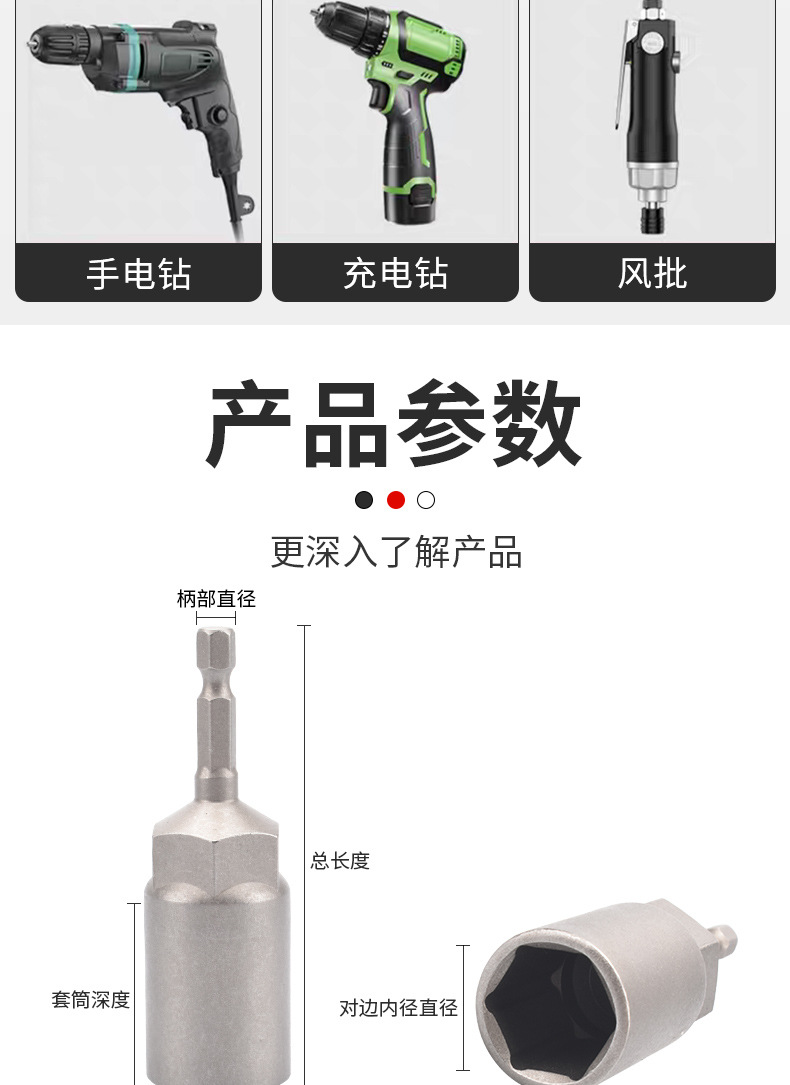 手电钻

充电钻

风批

产品参数

更深入了解产品

柄部直径

总长度

套筒深度

对边内径直径