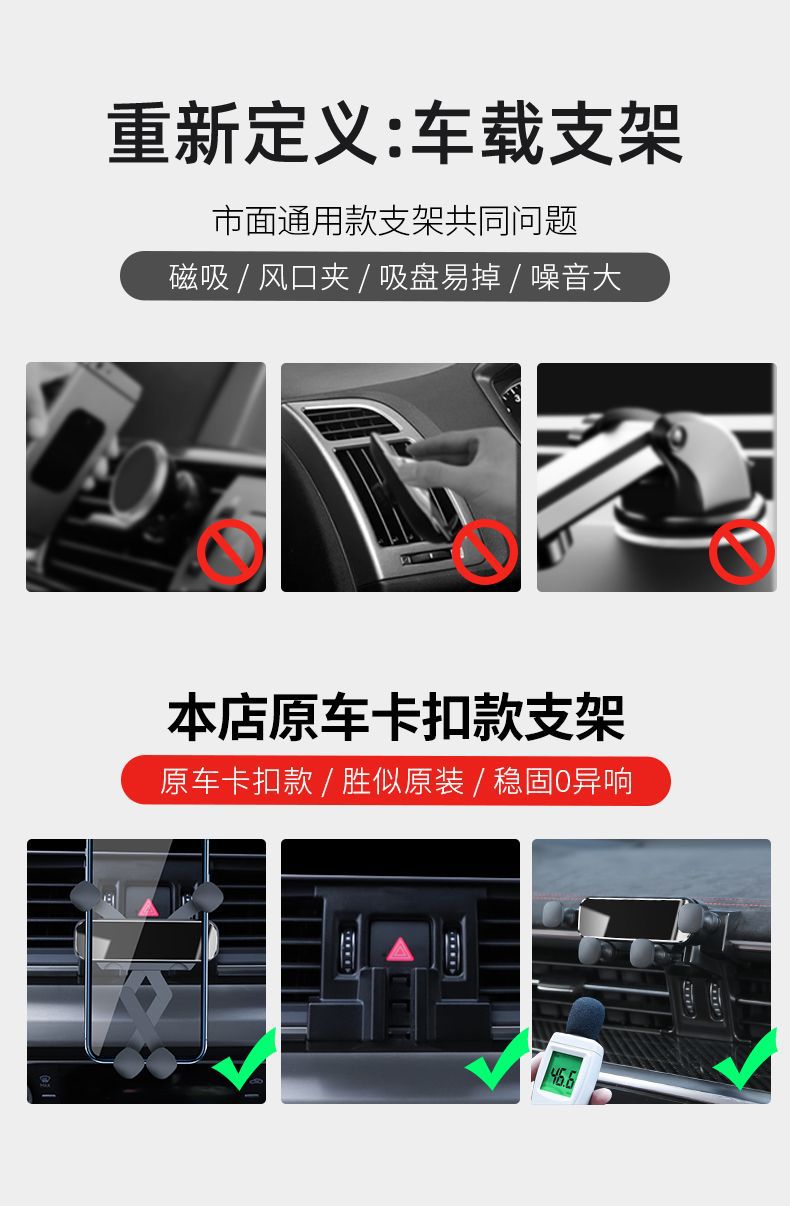 重新定义:车载支架

市面通用款支架共同问题

磁吸 / 风口夹 / 吸盘易掉 / 噪音大

本店原车卡扣款支架

原车卡扣款 / 胜似原装 / 稳固0异响

46.6