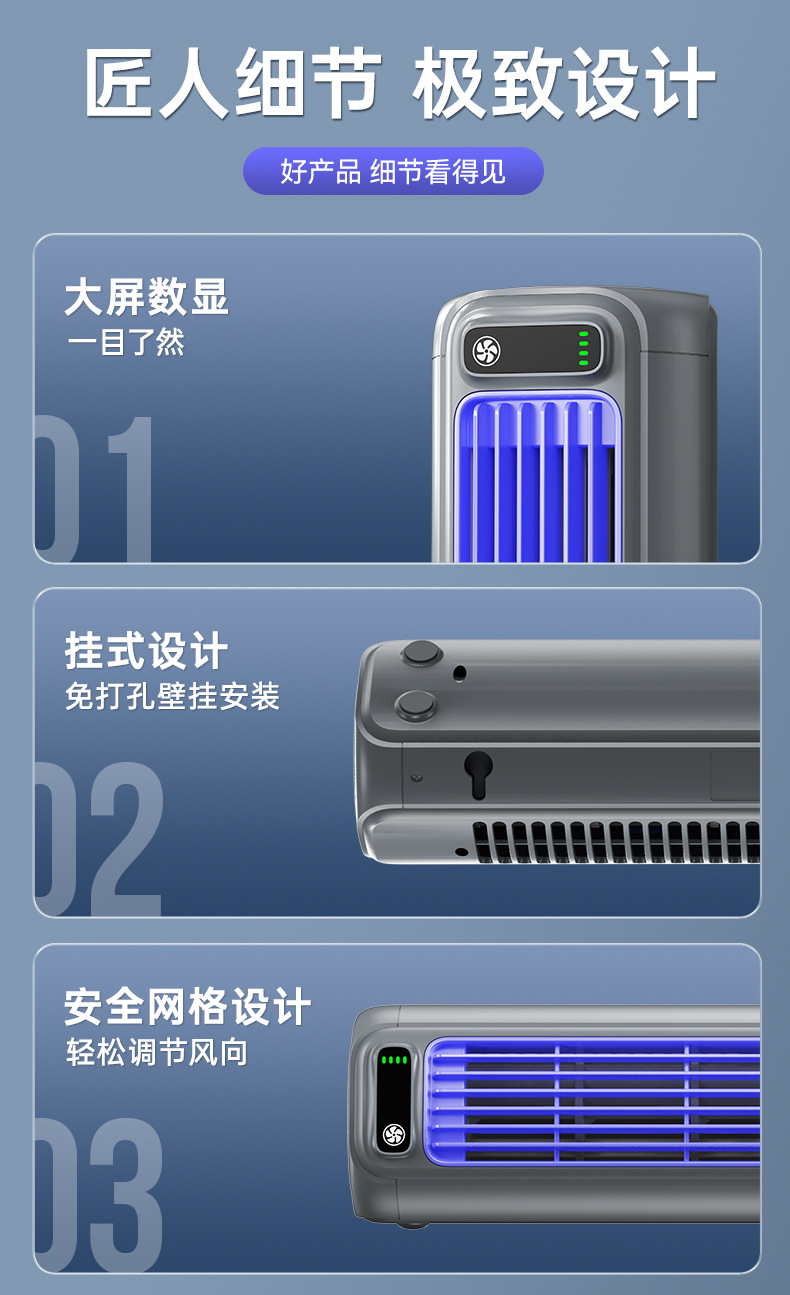 匠人细节 极致设计

好产品 细节看得见

大屏数显
一目了然

01

挂式设计
免打孔壁挂安装

02

安全网格设计
轻松调节风向

03