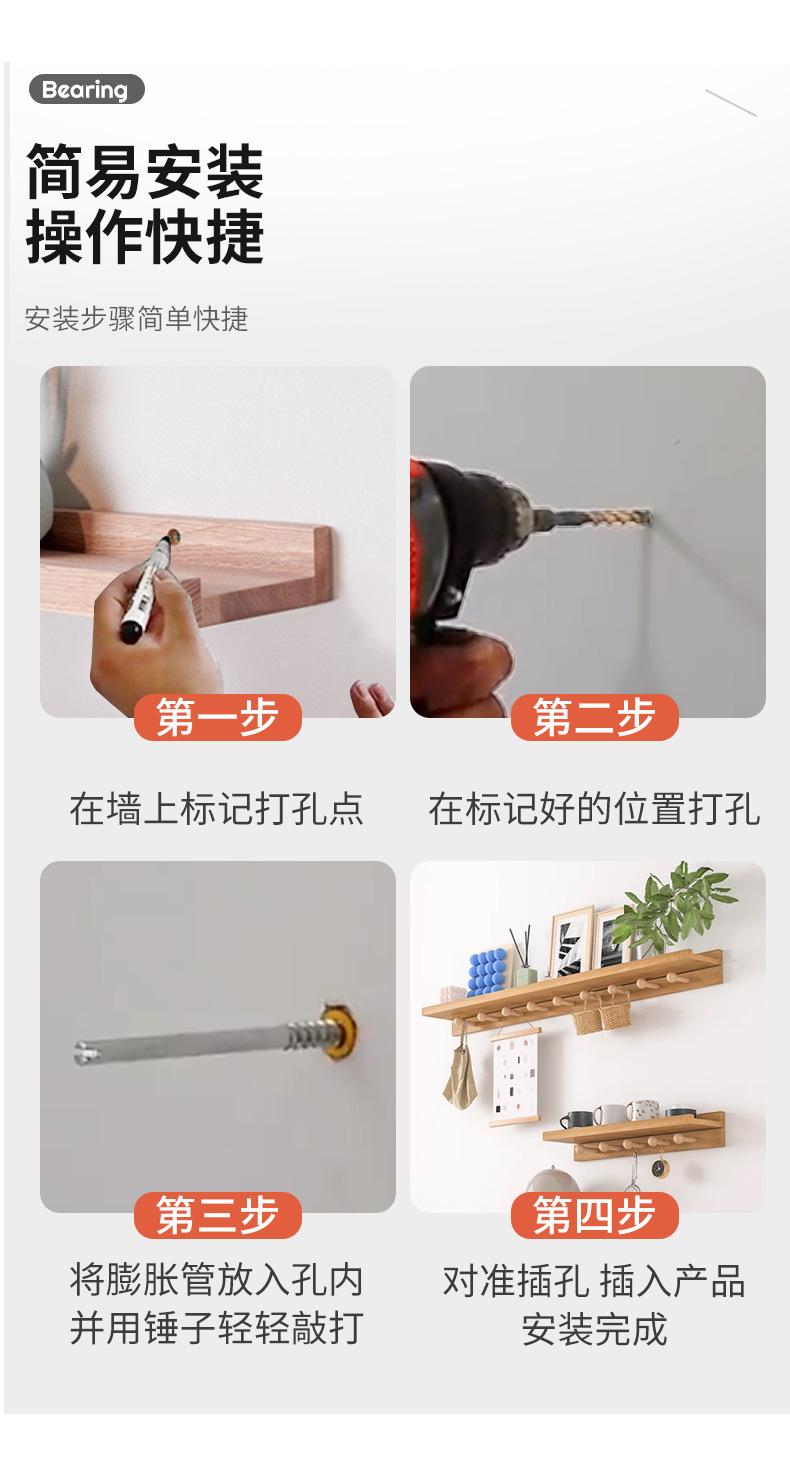 Bearing

简易安装
操作快捷

安装步骤简单快捷

第一步

在墙上标记打孔点

第二步

在标记好的位置打孔

第三步

将膨胀管放入孔内
并用锤子轻轻敲打

第四步

对准插孔 插入产品
安装完成