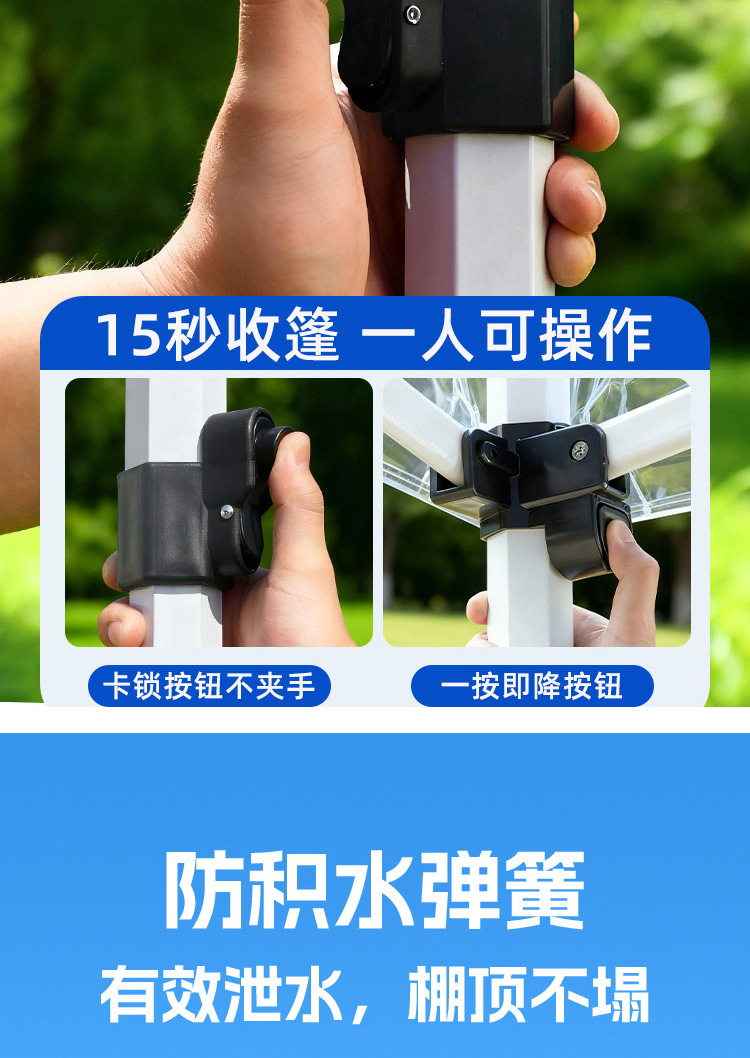 15秒收篷 一人可操作

卡锁按钮不夹手

一按即降按钮

防积水弹簧

有效泄水，棚顶不塌