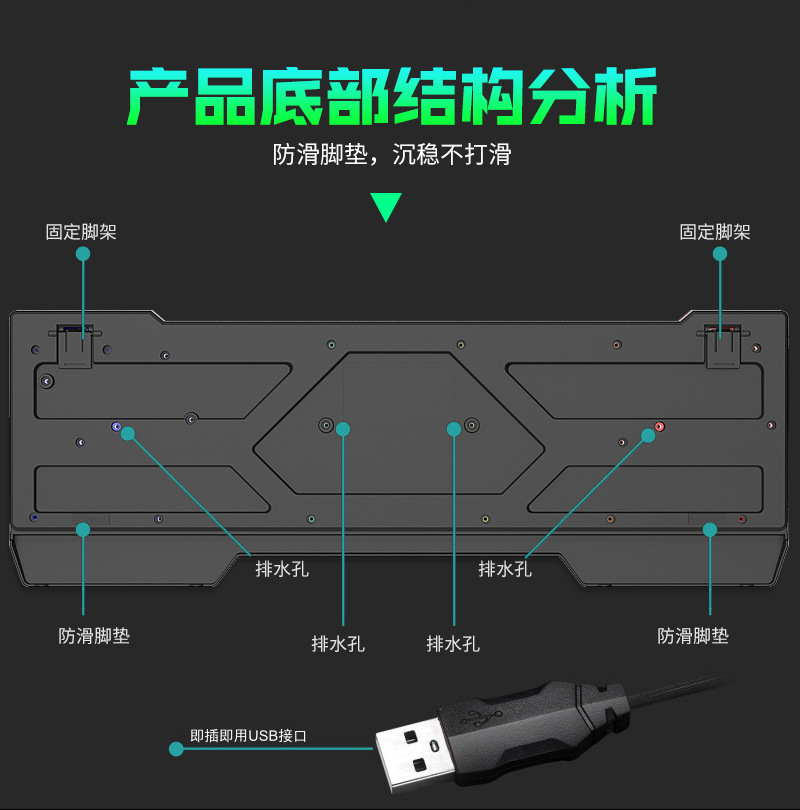 产品底部结构分析

防滑脚垫，沉稳不打滑

固定脚架

固定脚架

排水孔

排水孔

防滑脚垫

排水孔

排水孔

防滑脚垫

即插即用USB接口